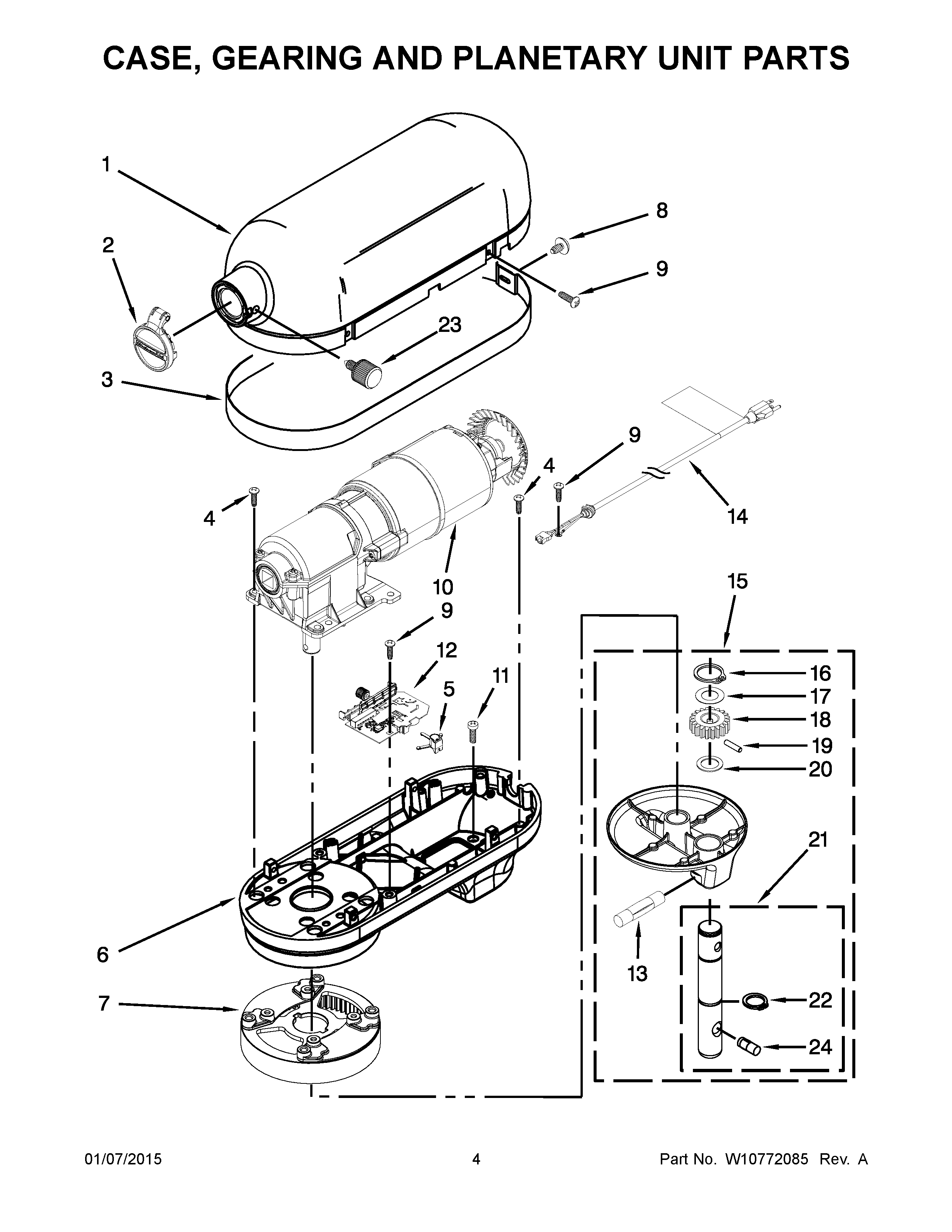 CASE, GEARING AND PLANETARY UNIT PARTS

1
2
8
9
23
3
9
4
4
14
10
15
9
12
5
11
16
17
18
19
20
21
6
13
7
22
24

01/07/2015
4
Part No. W10772085 Rev. A