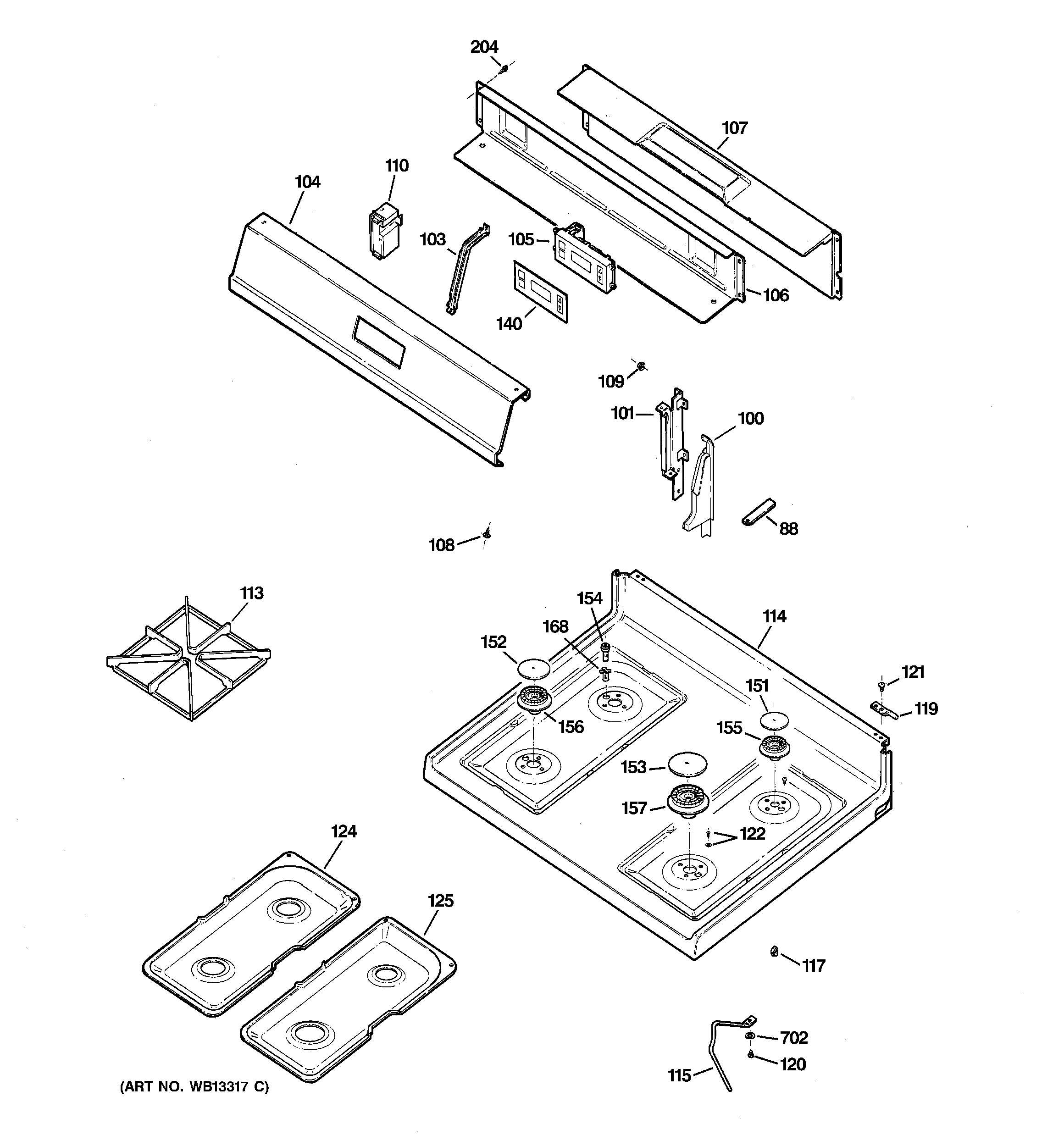 204

107

110

104

103

105

106

140

109

101

100

88

108

113

154

114

168

152

121

151

119

156

155

153

157

122

124

125

117

702

120

115

(ART NO. WB13317 C)