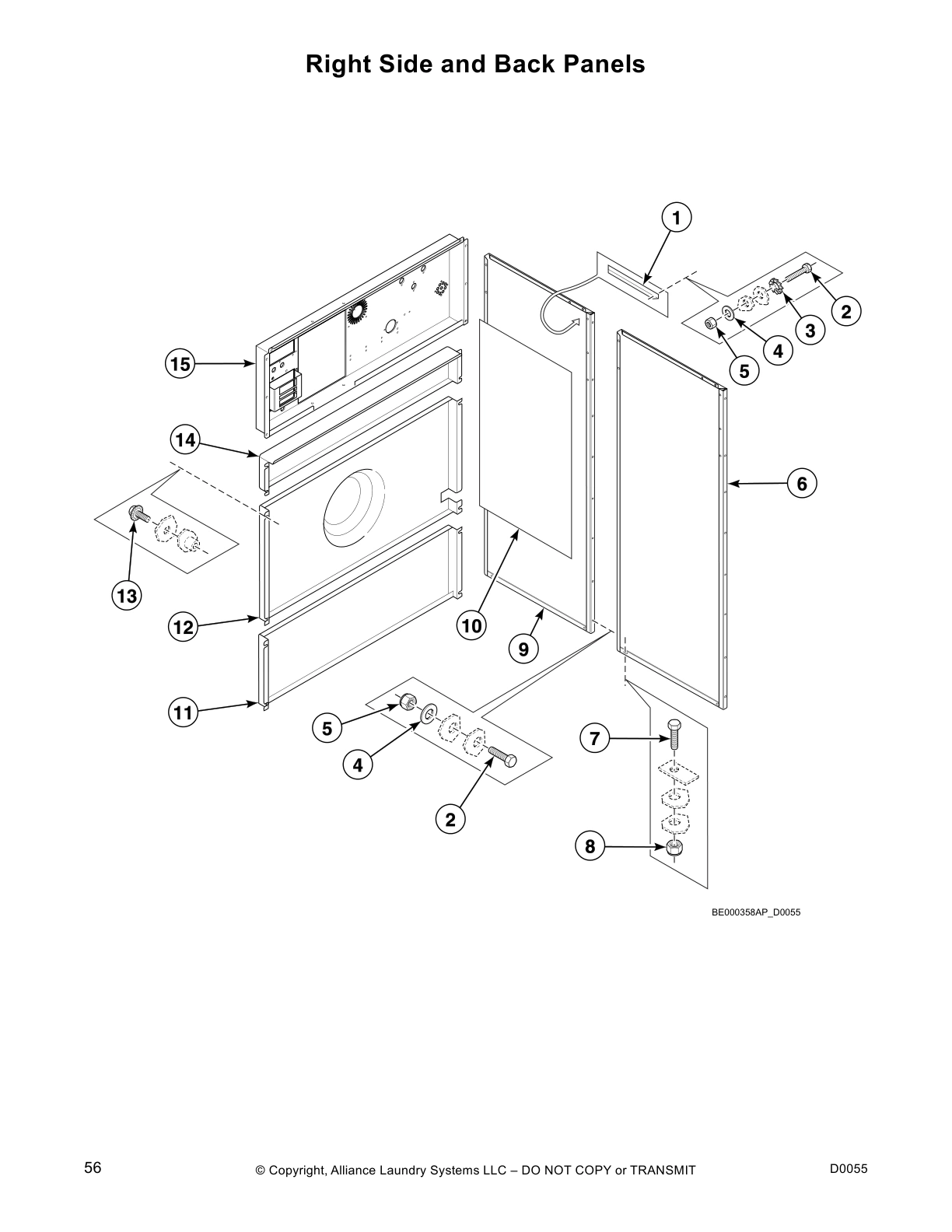 Right Side and Back Panels

1
2
3
4
5
15
14
6
13
12
10
9
11
5
4
2
7
8

BE000358AP_D0055

56
© Copyright, Alliance Laundry Systems LLC – DO NOT COPY or TRANSMIT
D0055