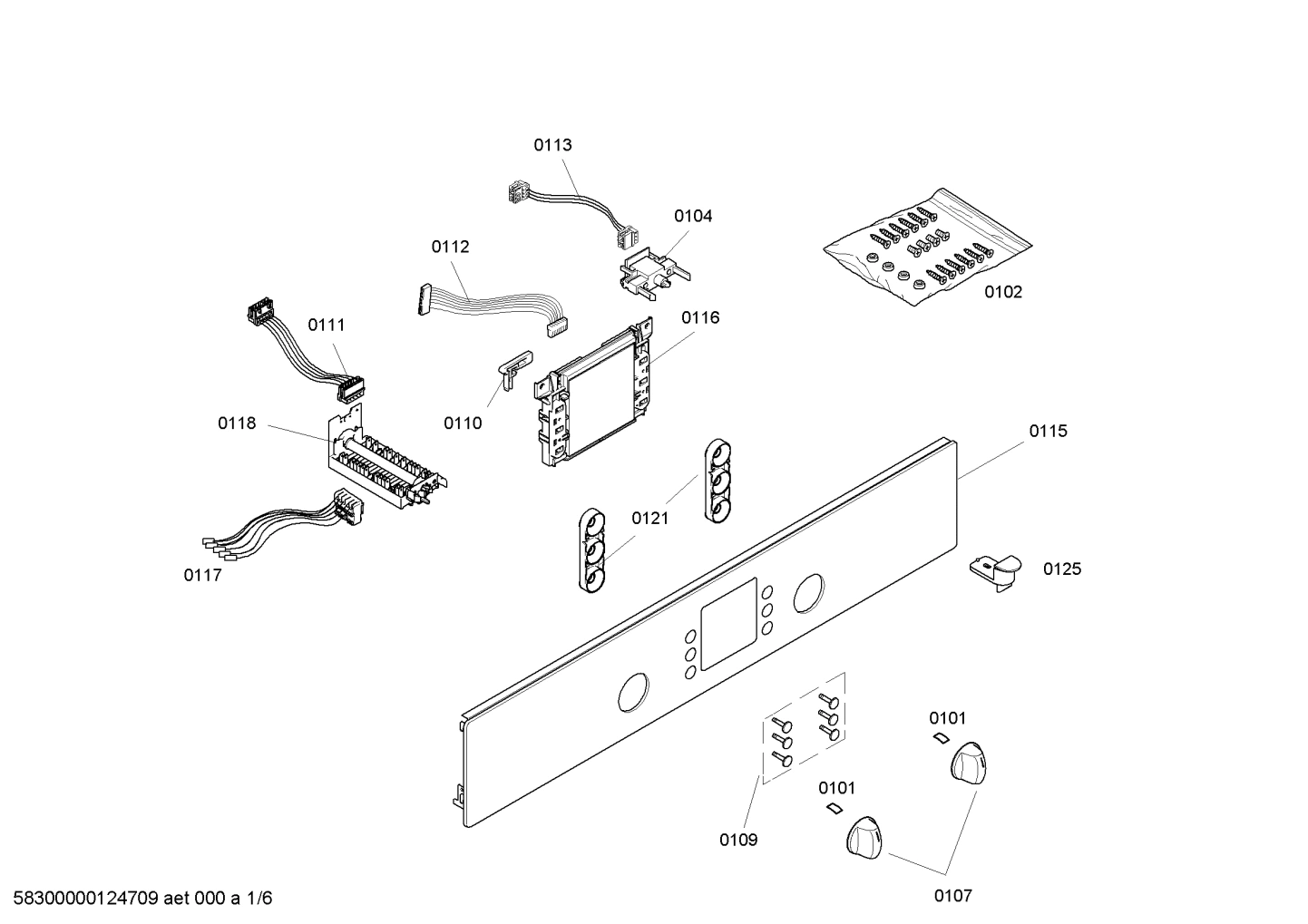 0113
0104
0112
0102
0111
0116
0118
0110
0115
0121
0117
0125
0101
0101
0109
0107
58300000124709 aet 000 a 1/6