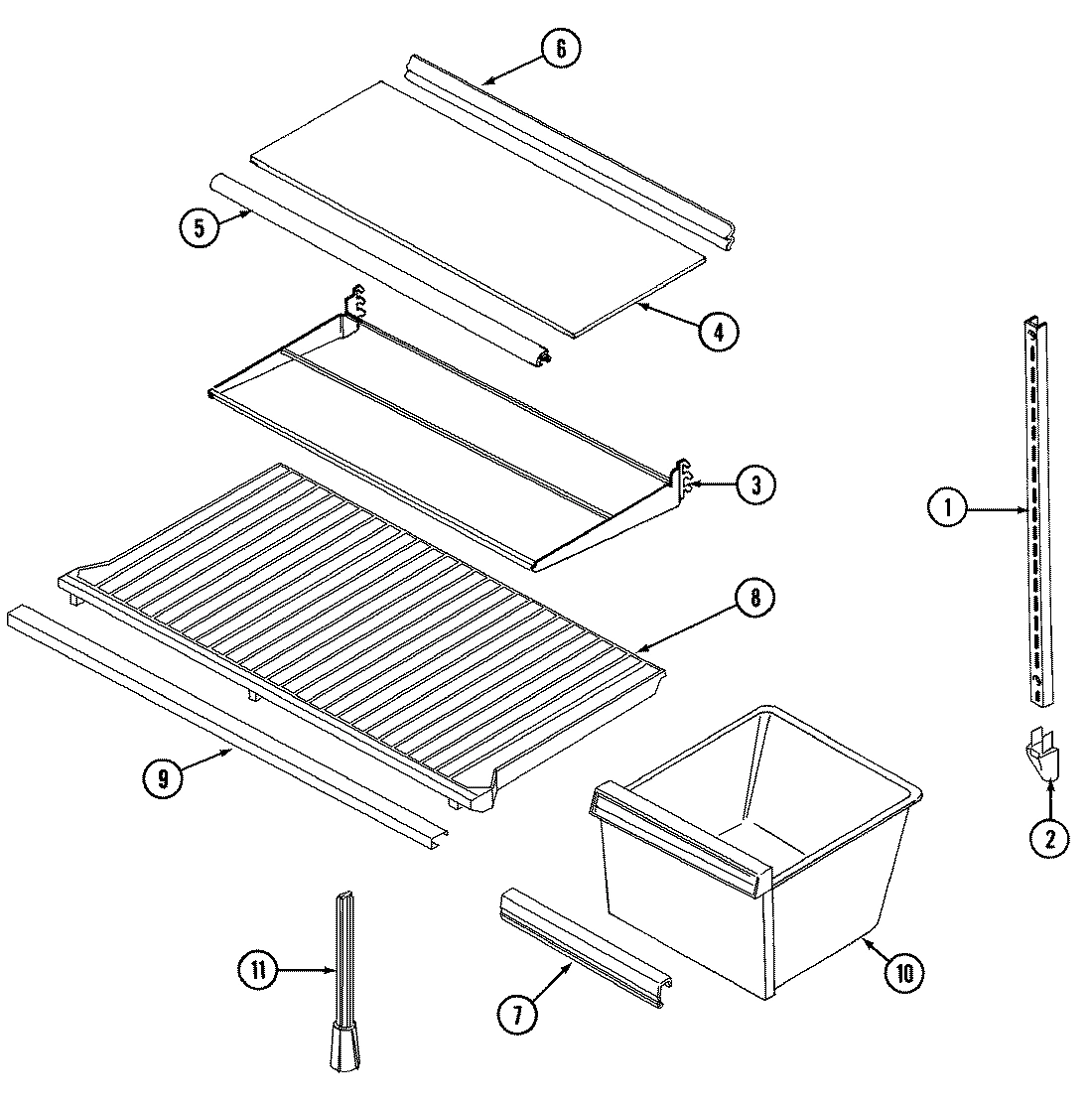 6
5
4
3
1
8
9
2
10
11
7