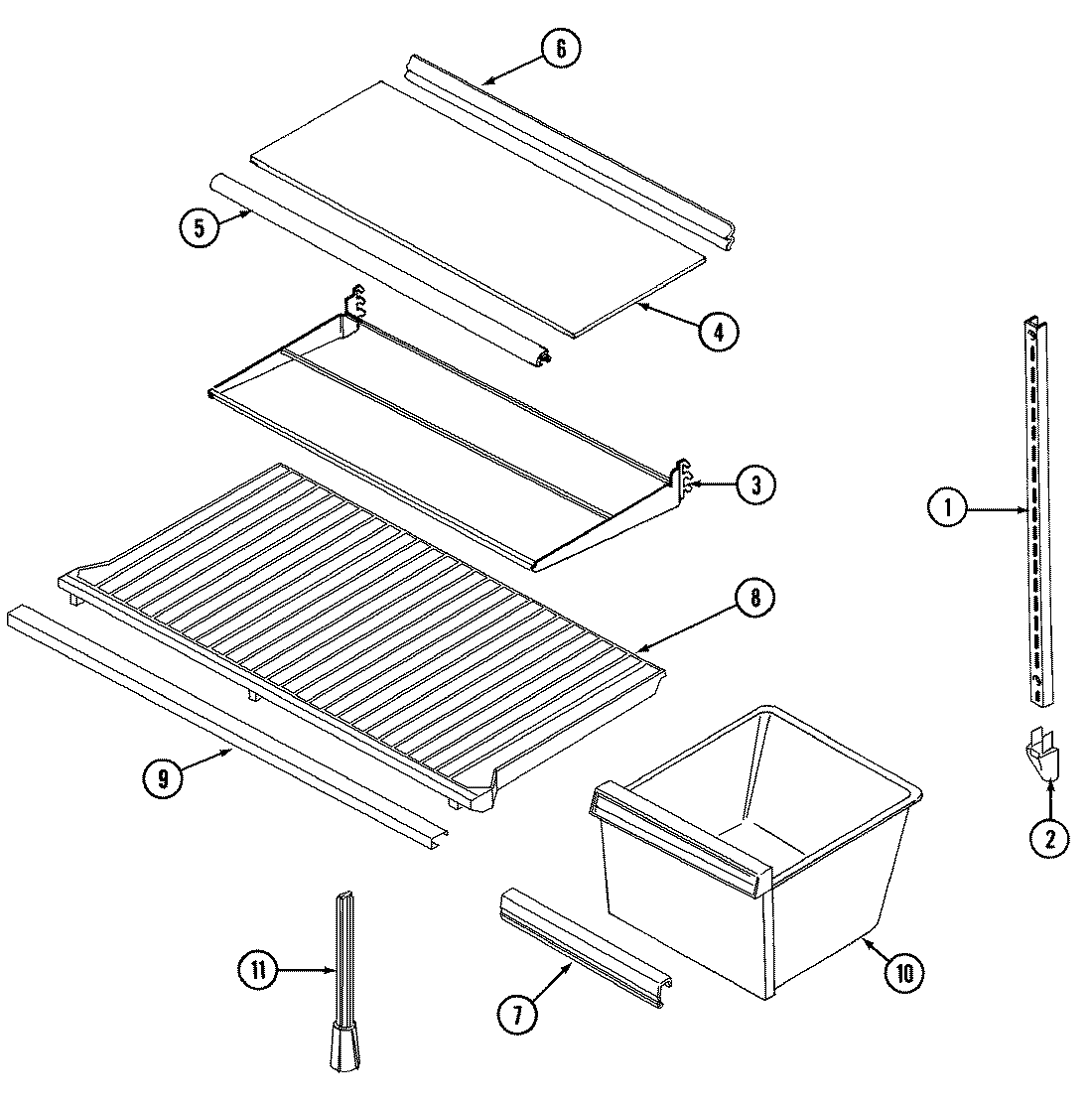 6
5
4
3
1
8
9
2
10
11
7