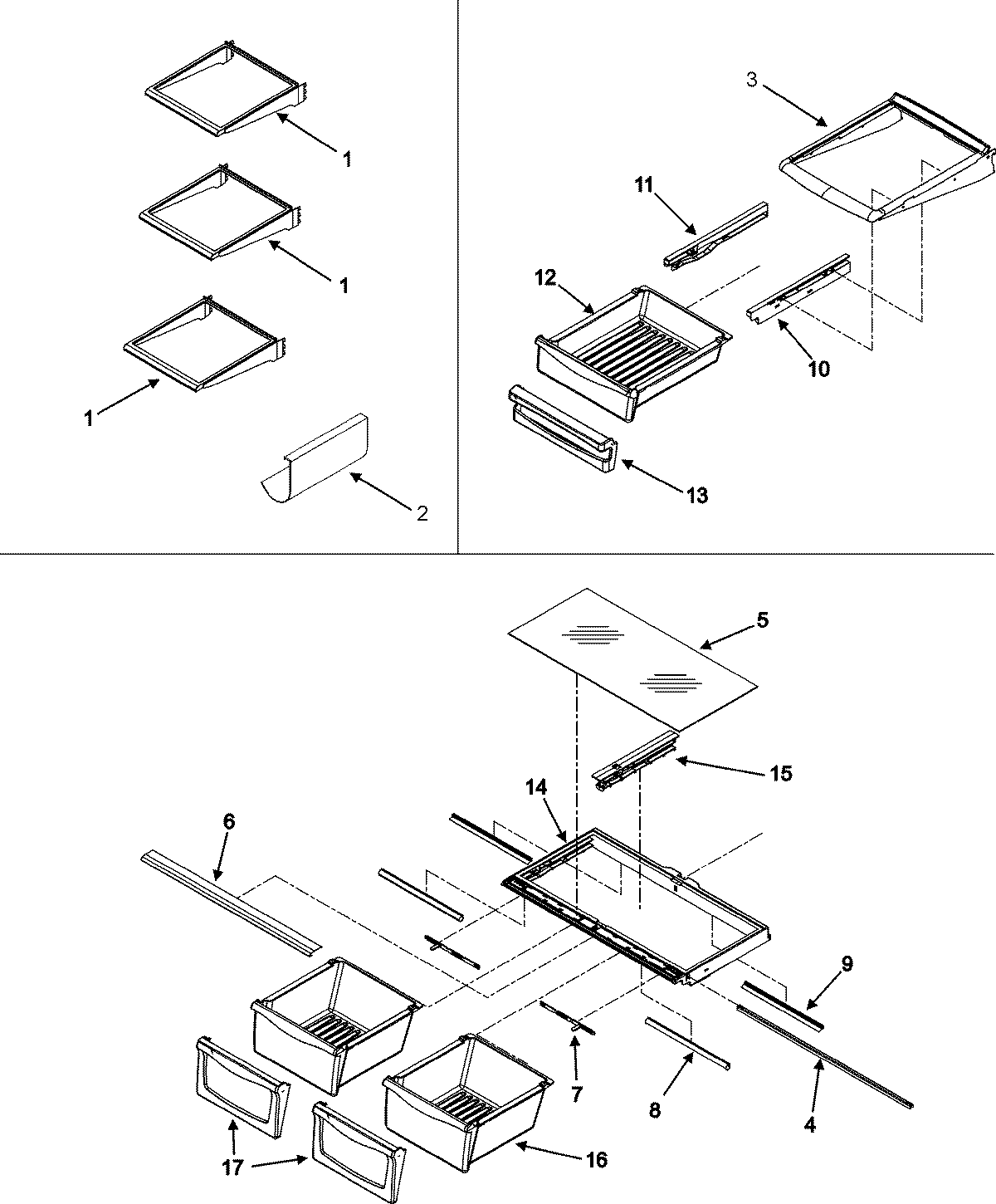 1
1
1
2
3
11
12
10
13
5
15
14
6
9
7
8
4
17
16