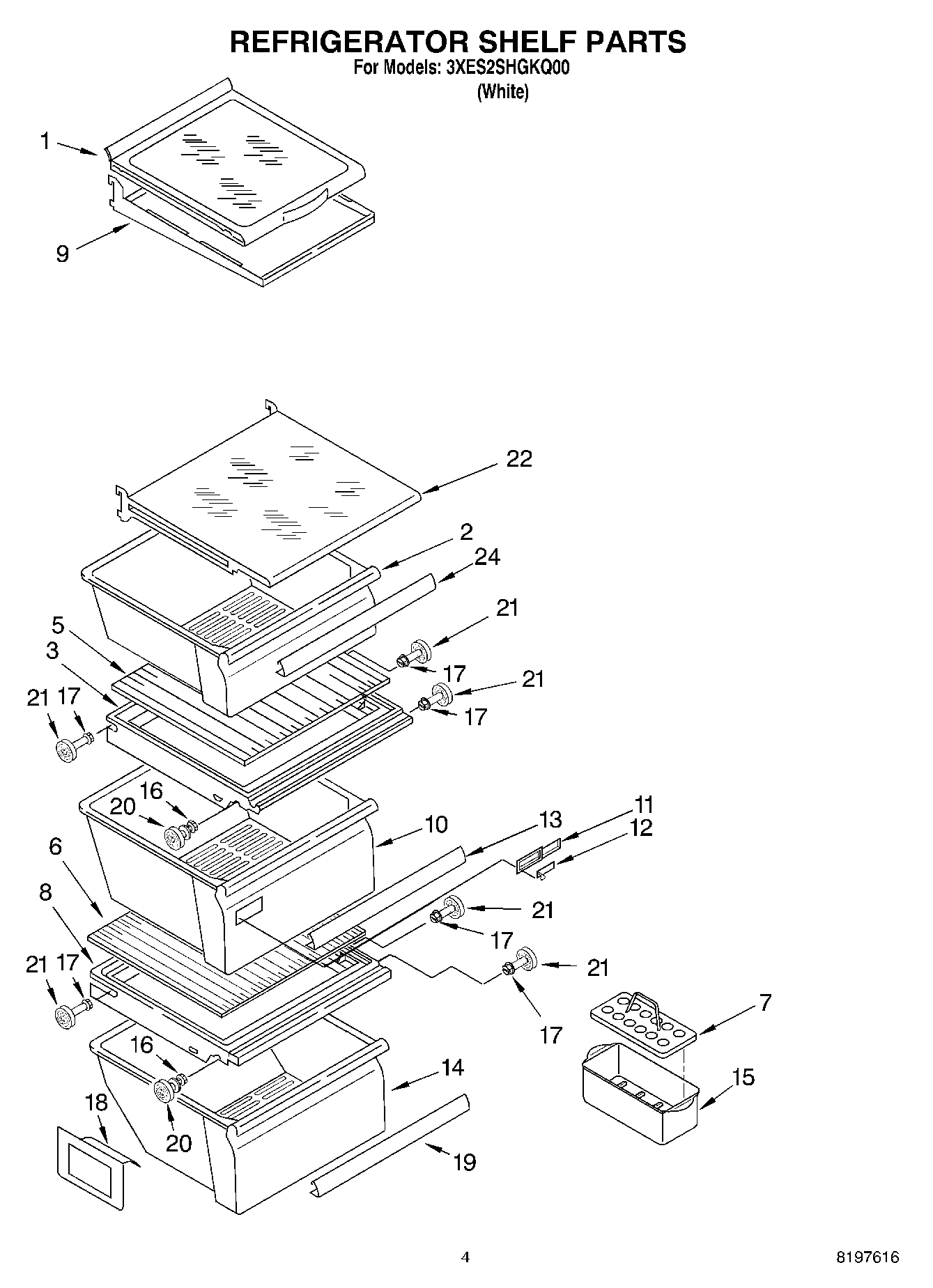 REFRIGERATOR SHELF PARTS
For Models: 3XES2SHGKQ00
(White)

1
9
22
2
24
21
5
3
17
21
21
17
17
16
20
10
13
11
12
6
8
21
17
21
17
21
17
7
16
14
15
18
20
19

4
8197616