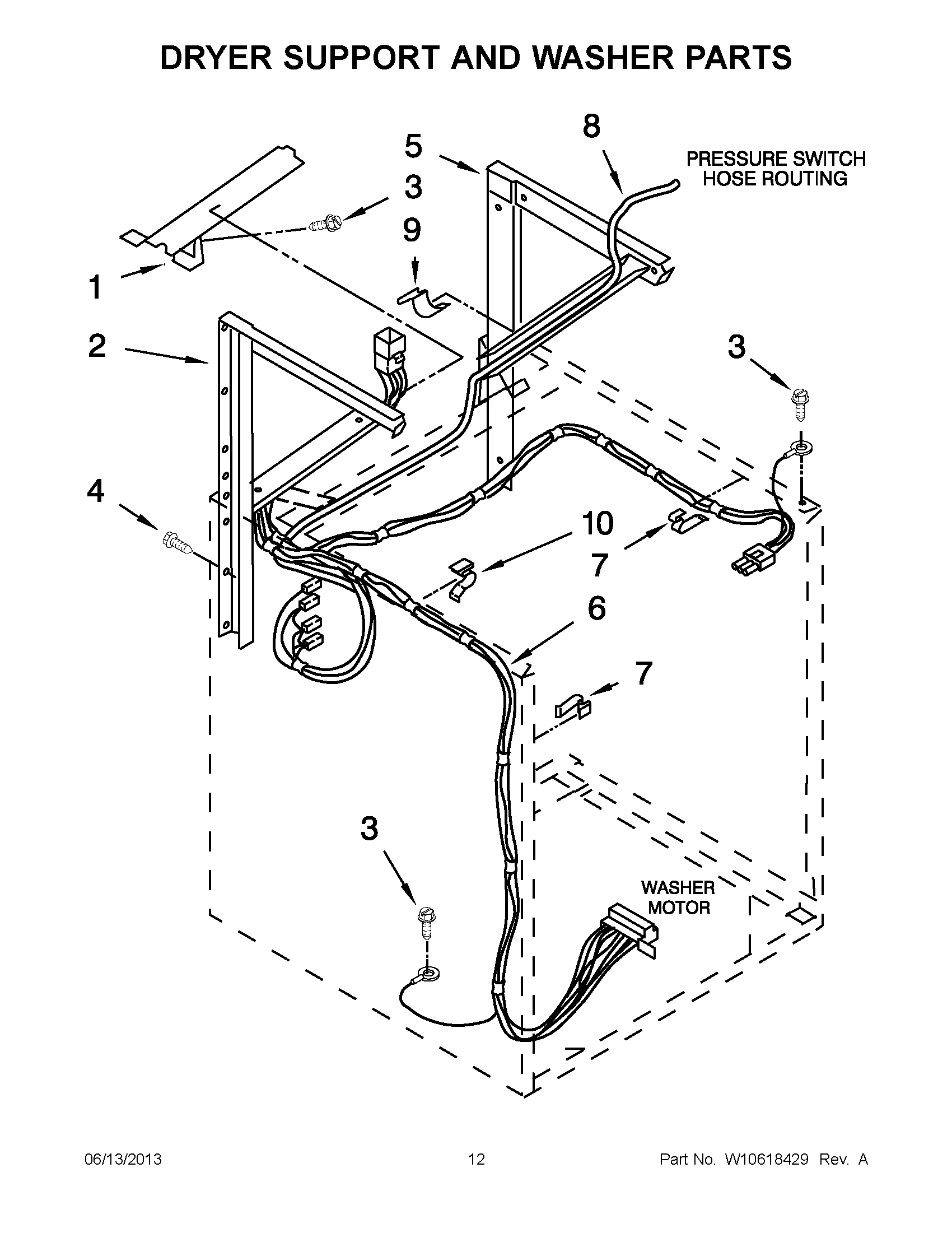 DRYER SUPPORT AND WASHER PARTS

8

5

PRESSURE SWITCH HOSE ROUTING

3

9

1

2

3

4

10

7

6

7

3

WASHER MOTOR

06/13/2013

12

Part No. W10618429 Rev. A