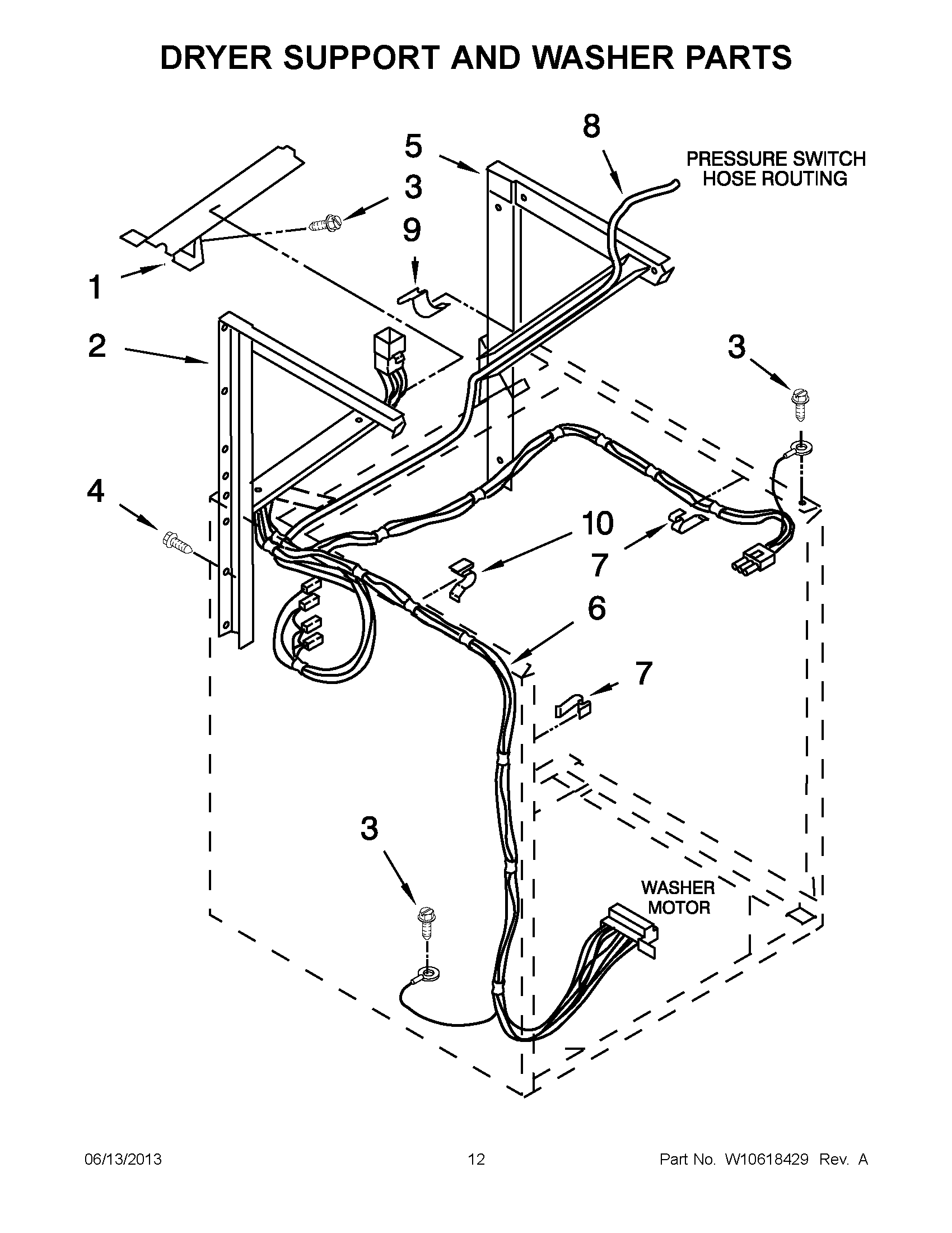 DRYER SUPPORT AND WASHER PARTS

8
5
PRESSURE SWITCH HOSE ROUTING
3
9
1
2
3
4
10
7
6
7
3
WASHER MOTOR

06/13/2013
12
Part No. W10618429 Rev. A