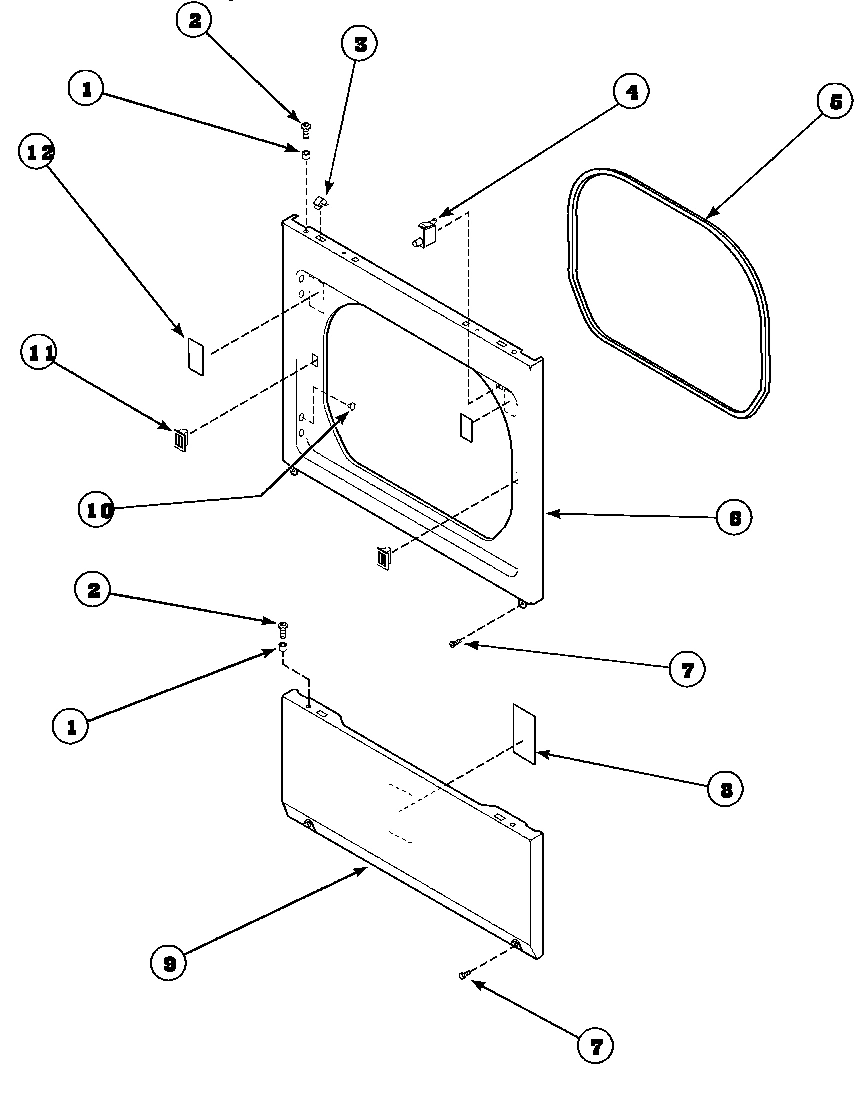 2
3
1
4
5
12
11
10
6
2
7
1
8
9
7