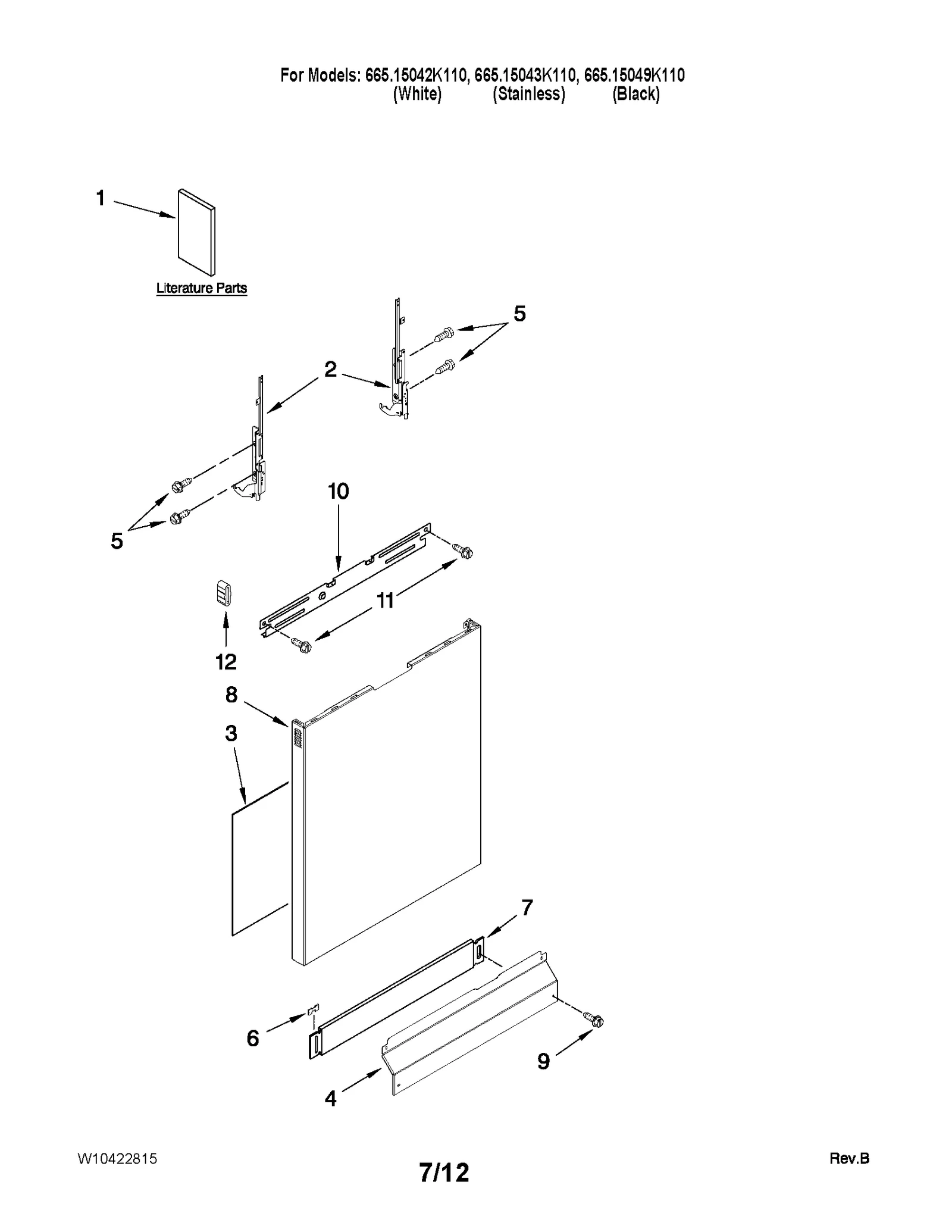 For Models: 665.15042K110, 665.15043K110, 665.15049K110
(White) (Stainless) (Black)

1

Literature Parts

5

2

5

10

11

12

8

3

7

6

9

4

W10422815

7/12

Rev.B