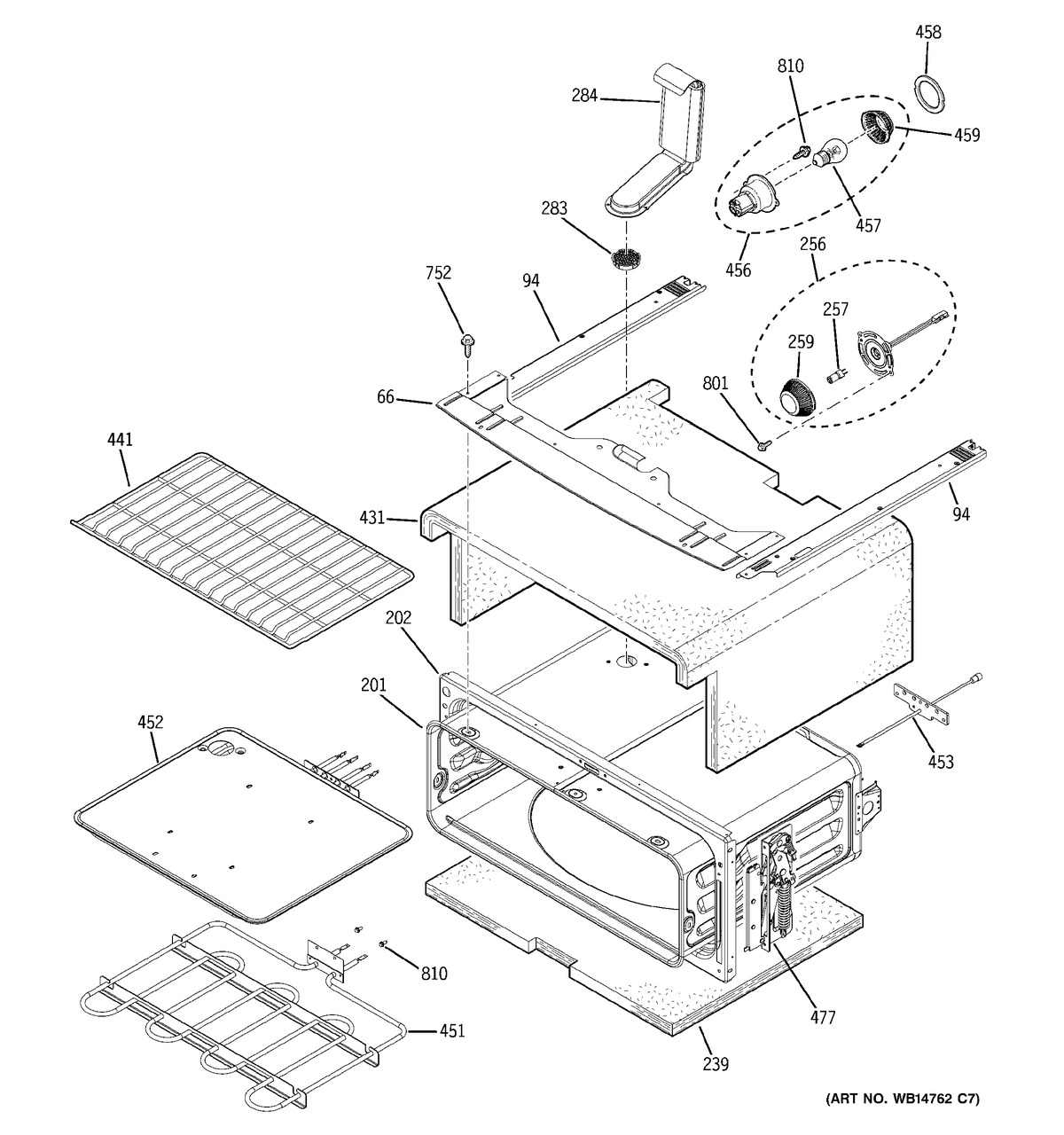 458
810
284
459
457
283
456
256
752
94
257
259
801
66
441
94
431
202
201
452
453
810
477
451
239
(ART NO. WB14762 C7)