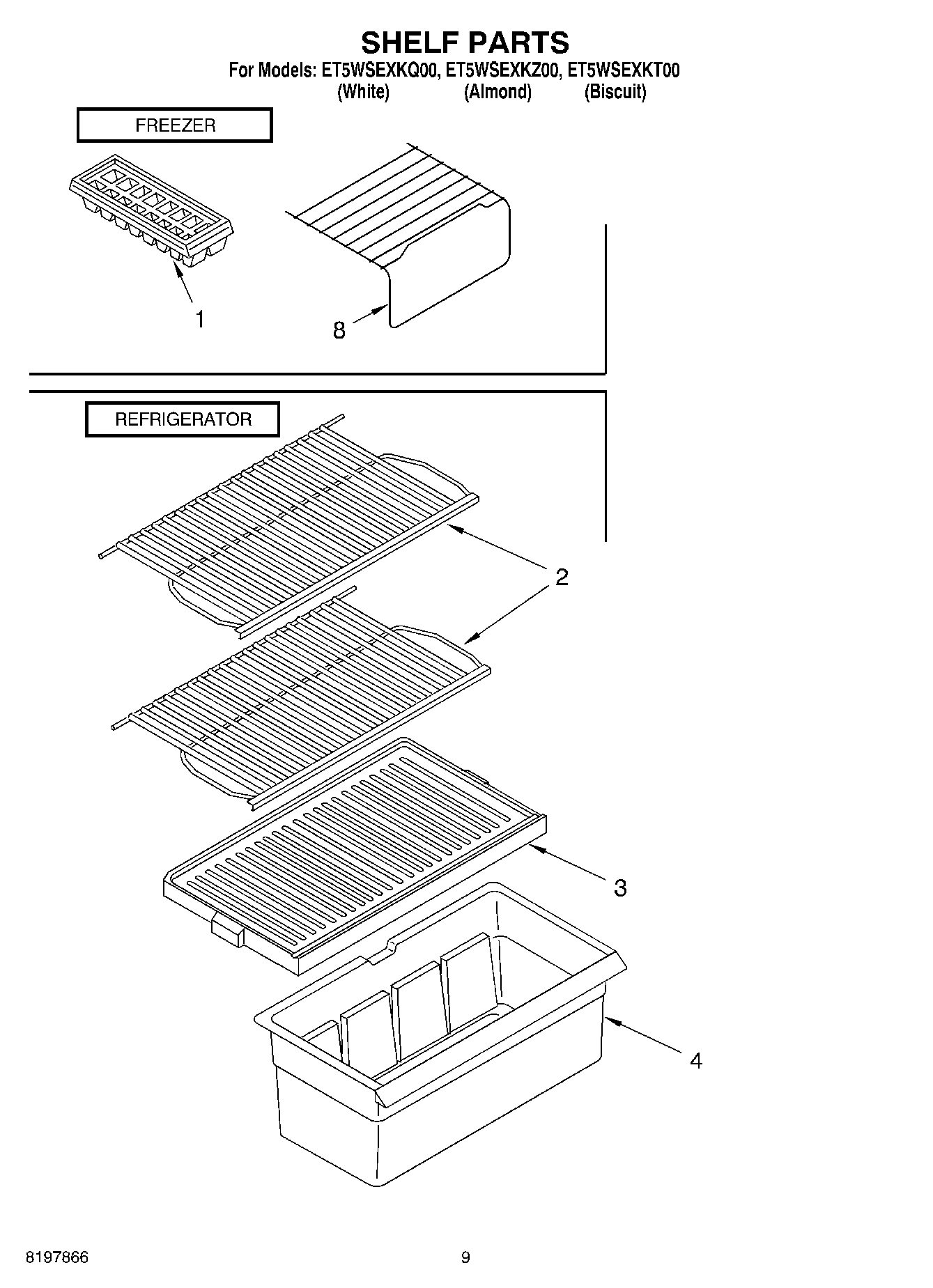 SHELF PARTS

For Models: ET5WSEXKQ00, ET5WSEXKZ00, ET5WSEXKT00
(White) (Almond) (Biscuit)

FREEZER

1

8

REFRIGERATOR

2

3

4

8197866

9