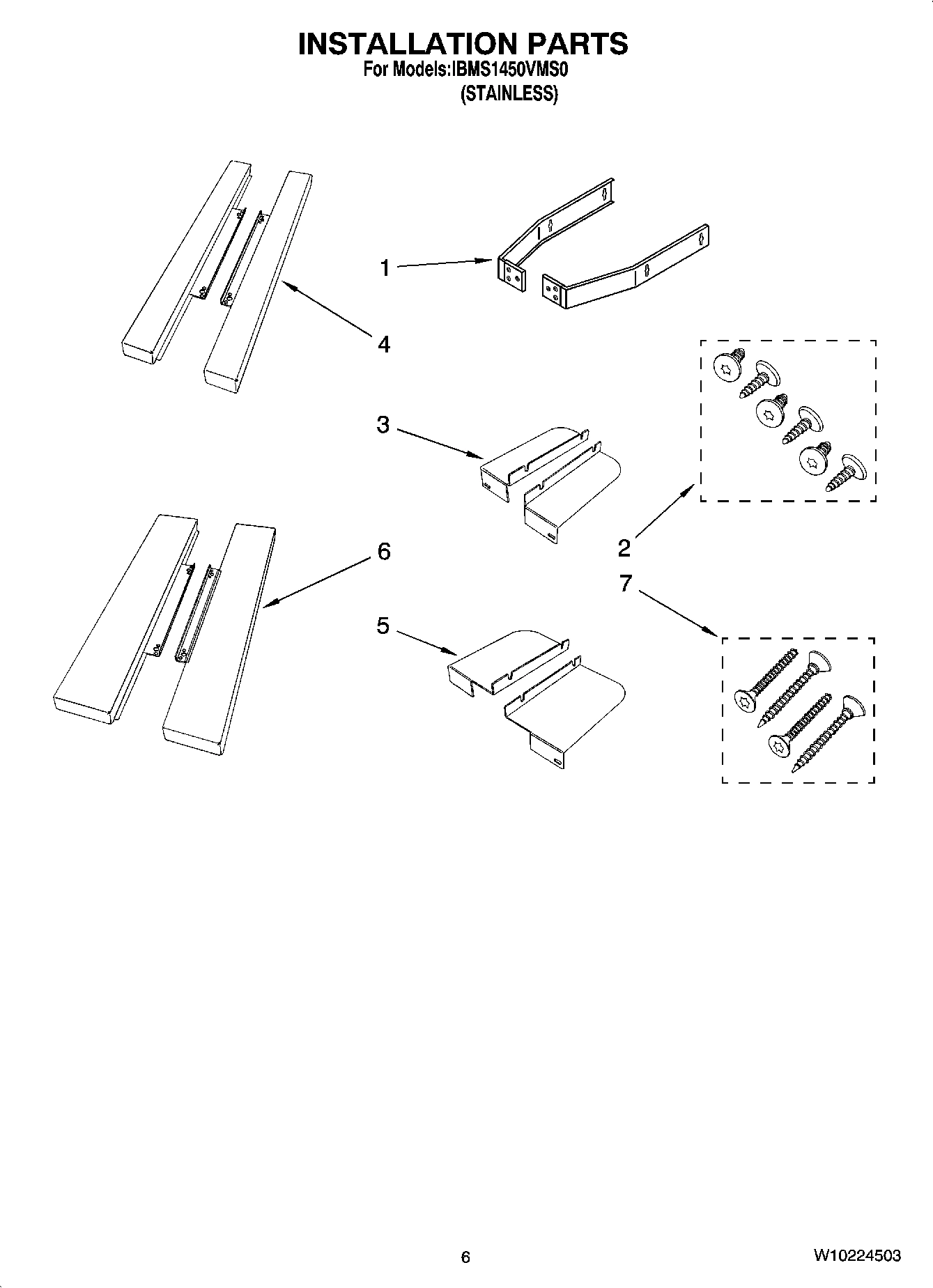 INSTALLATION PARTS
For Models:IBMS1450VMS0
(STAINLESS)

1

4

3

2

6

7

5

6

W10224503