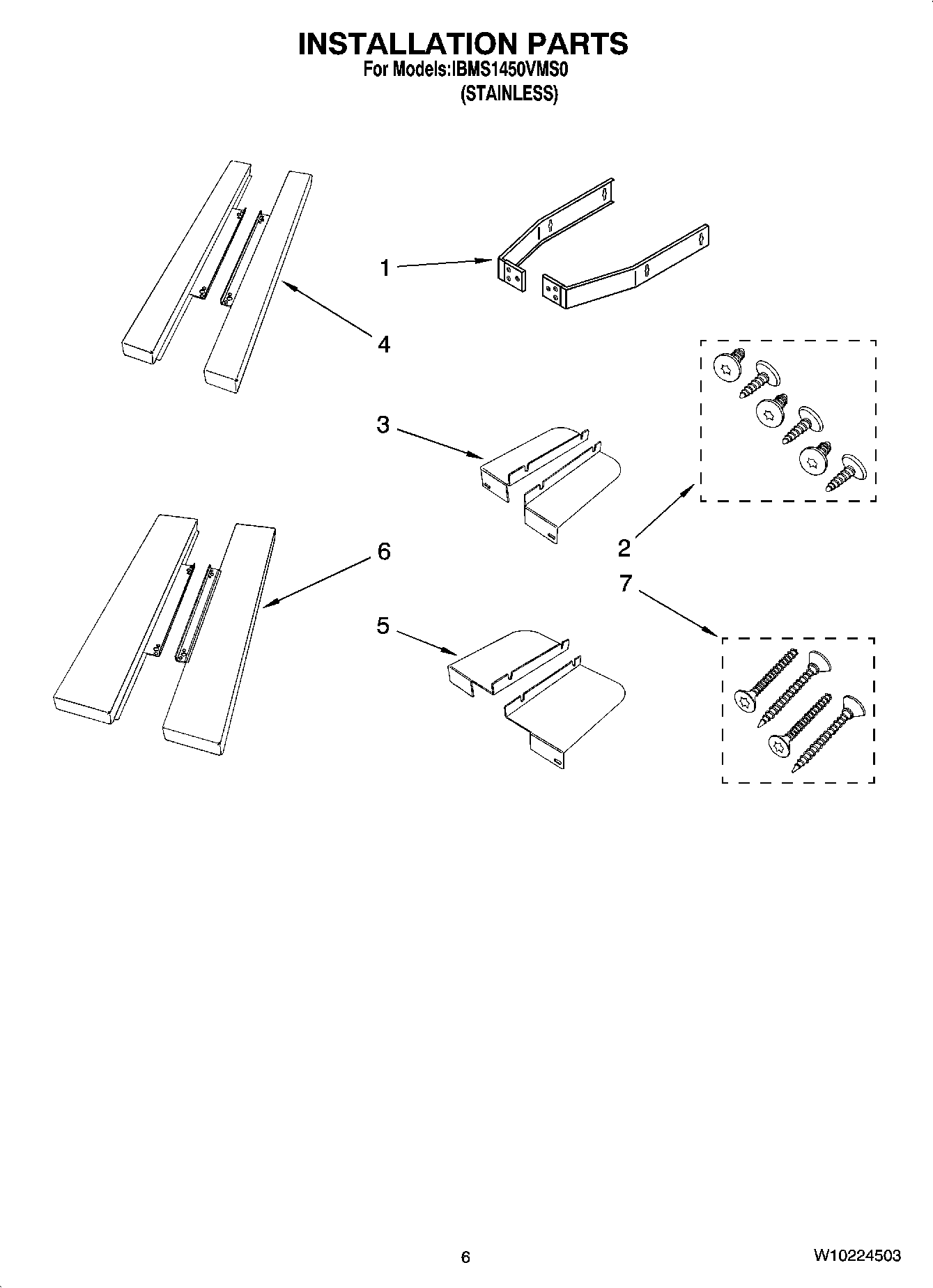 INSTALLATION PARTS
For Models:IBMS1450VMS0
(STAINLESS)

1

4

3

2

6

7

5

6

W10224503