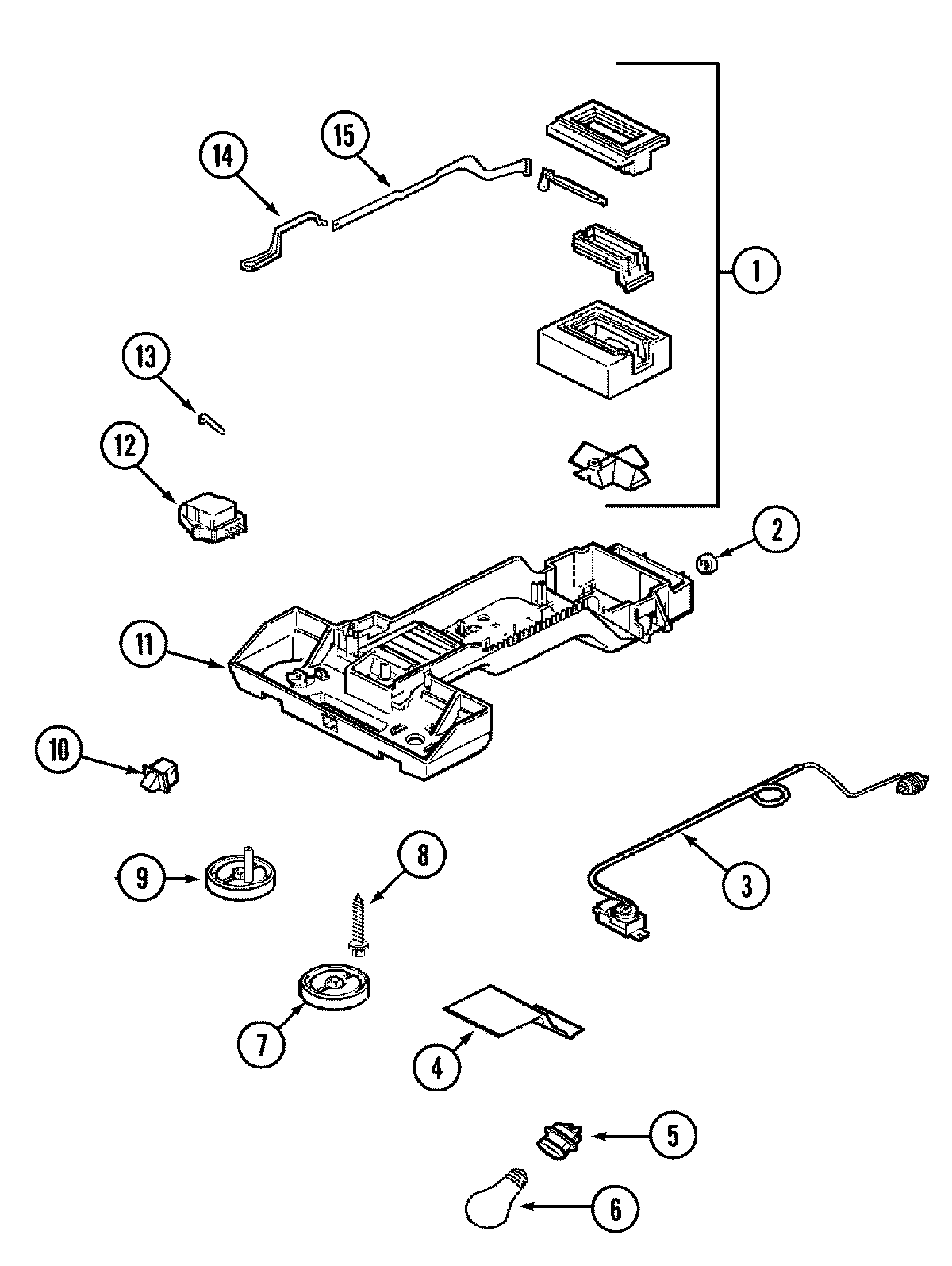 14
15
1
13
12
2
11
10
9
8
3
7
4
5
6