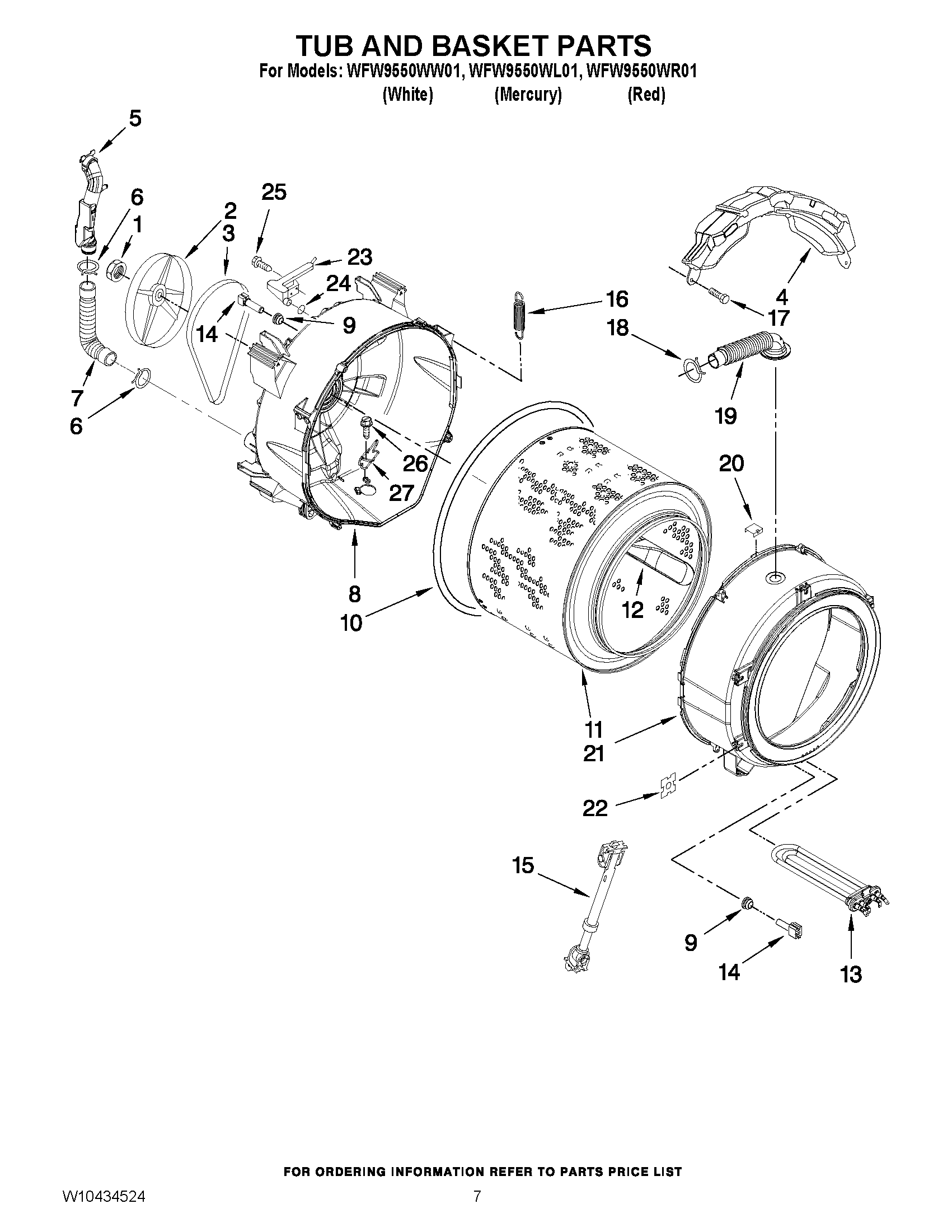 TUB AND BASKET PARTS

For Models: WFW9550WW01, WFW9550WL01, WFW9550WR01
(White) (Mercury) (Red)

5
6
1
2
3
25
23
24
14
9
7
6
16
4
17
18
19
26
27
20
8
10
12
11
21
22
15
9
14
13

FOR ORDERING INFORMATION REFER TO PARTS PRICE LIST

W10434524

7