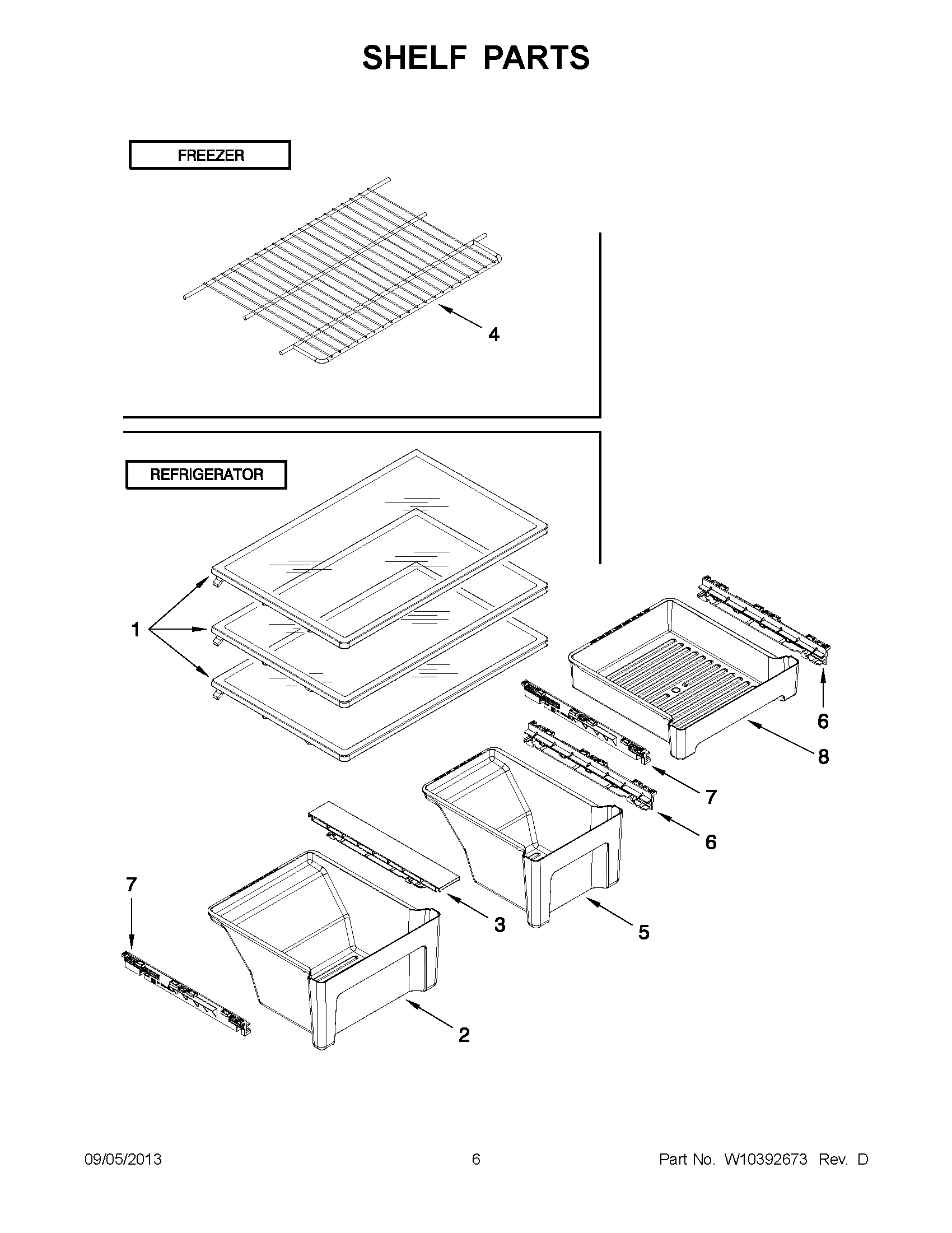 SHELF PARTS

FREEZER

4

REFRIGERATOR

1

6

8

7

6

7

3

5

2

09/05/2013 6 Part No. W10392673 Rev. D