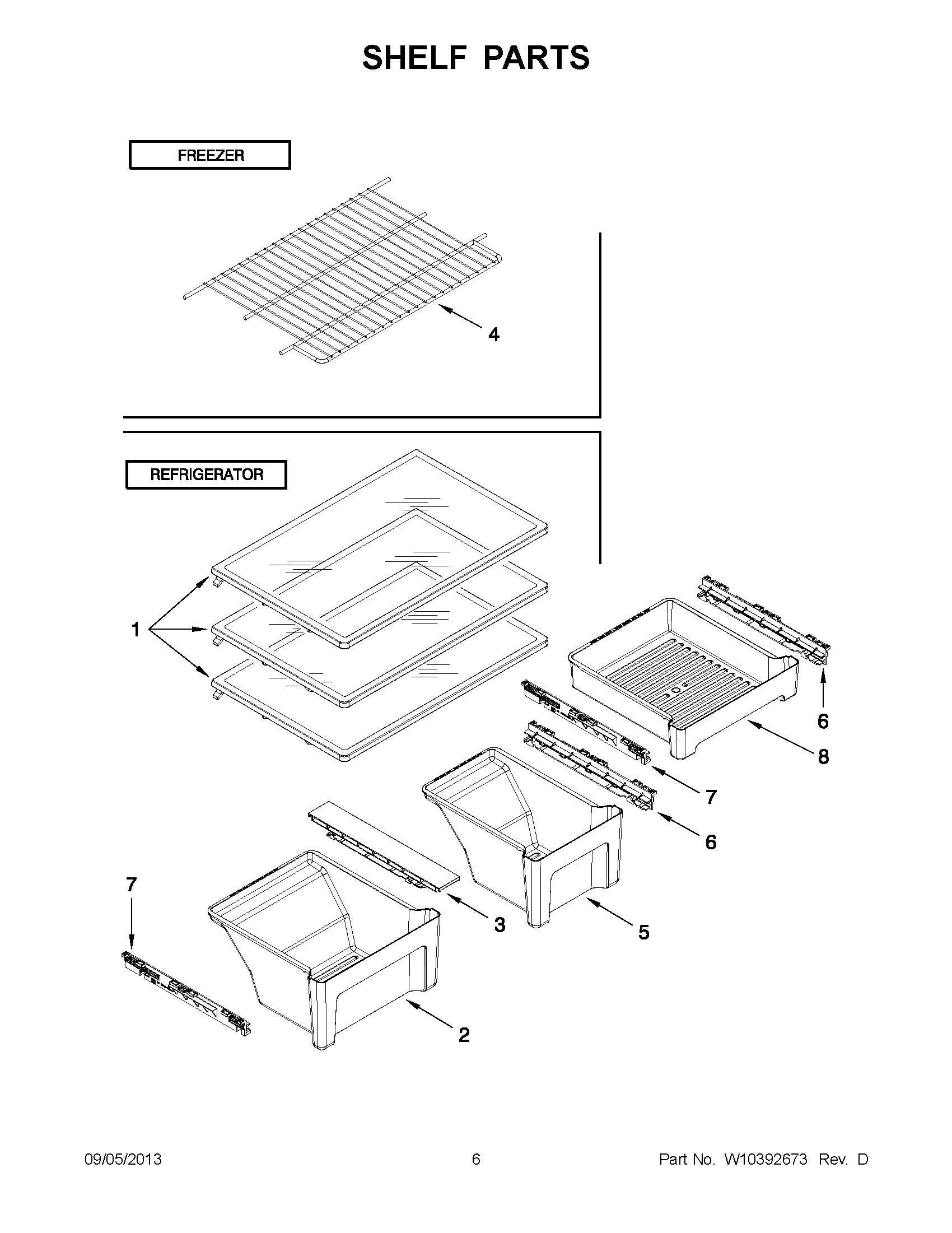 SHELF PARTS

FREEZER

4

REFRIGERATOR

1

6

8

7

6

7

3

5

2

09/05/2013

6

Part No. W10392673 Rev. D