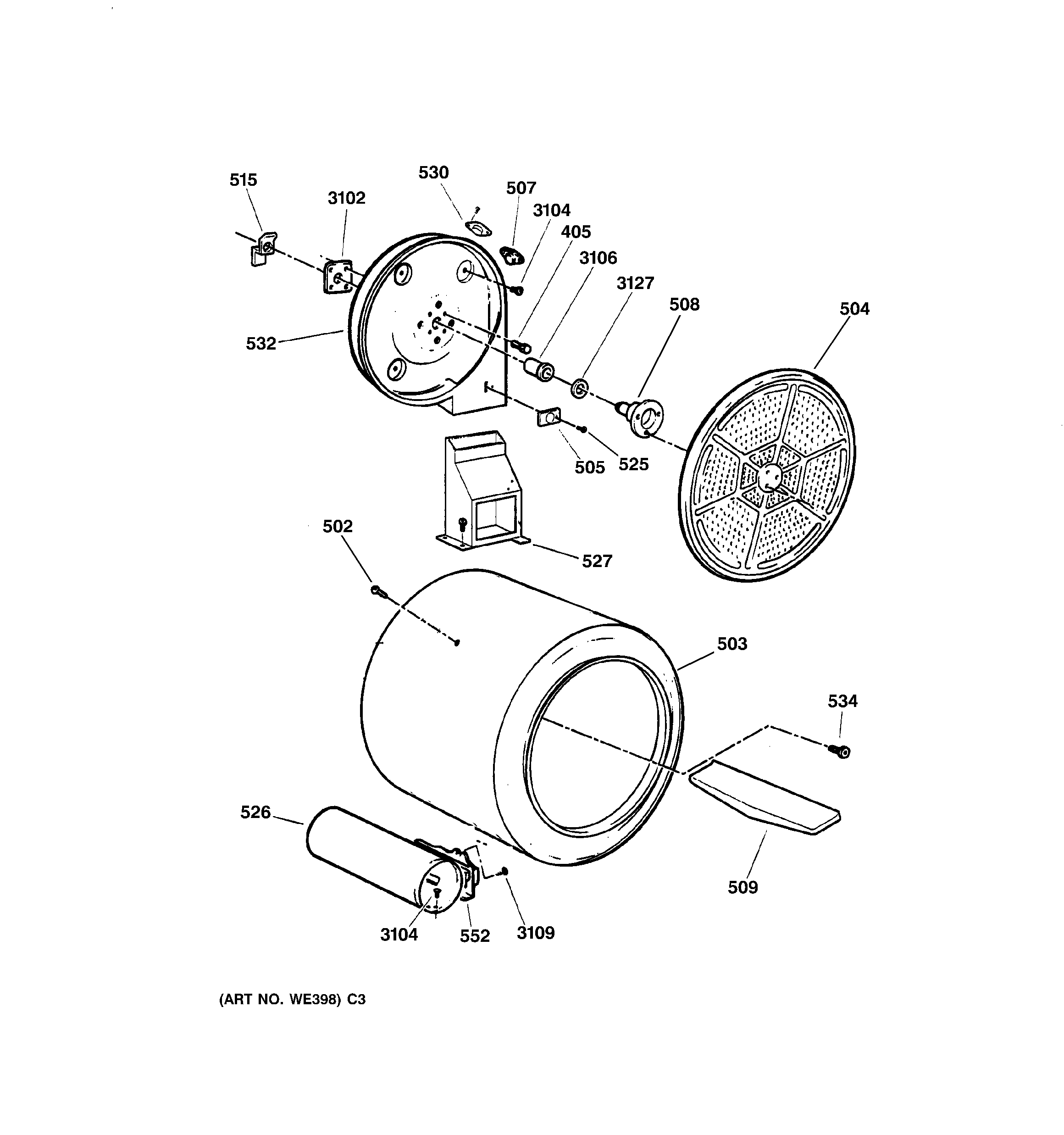 515
3102
530
507
3104
405
3106
3127
508
504
532
505
525
502
527
503
534
526
509
3104
552
3109

(ART NO. WE398) C3