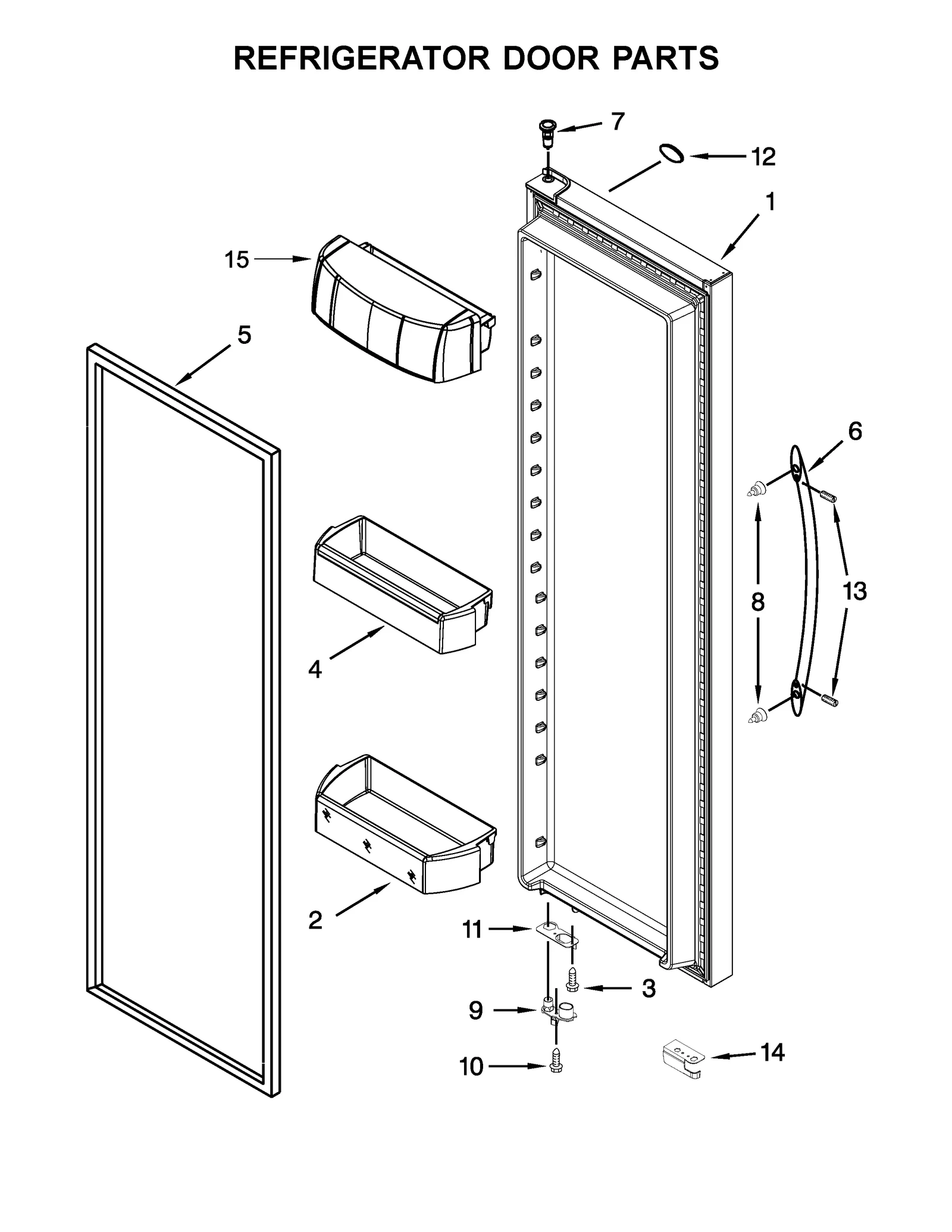 REFRIGERATOR DOOR PARTS

7
12
1
15
5
6
8
13
4
2
11
3
9
10
14