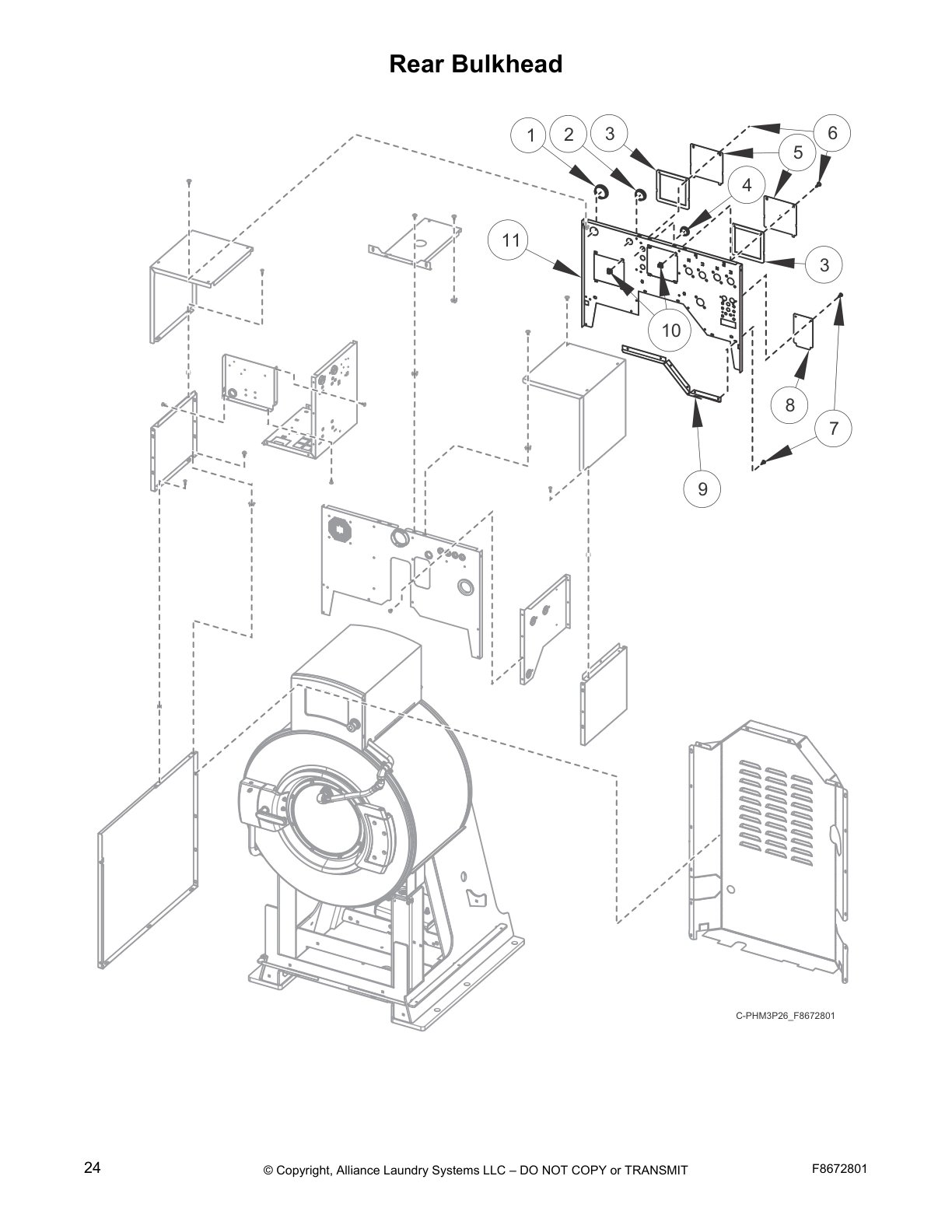 Rear Bulkhead

1
2
3
6
5
4
11
3
10
8
7
9

C-PHM3P26_F8672801

24
© Copyright, Alliance Laundry Systems LLC – DO NOT COPY or TRANSMIT
F8672801