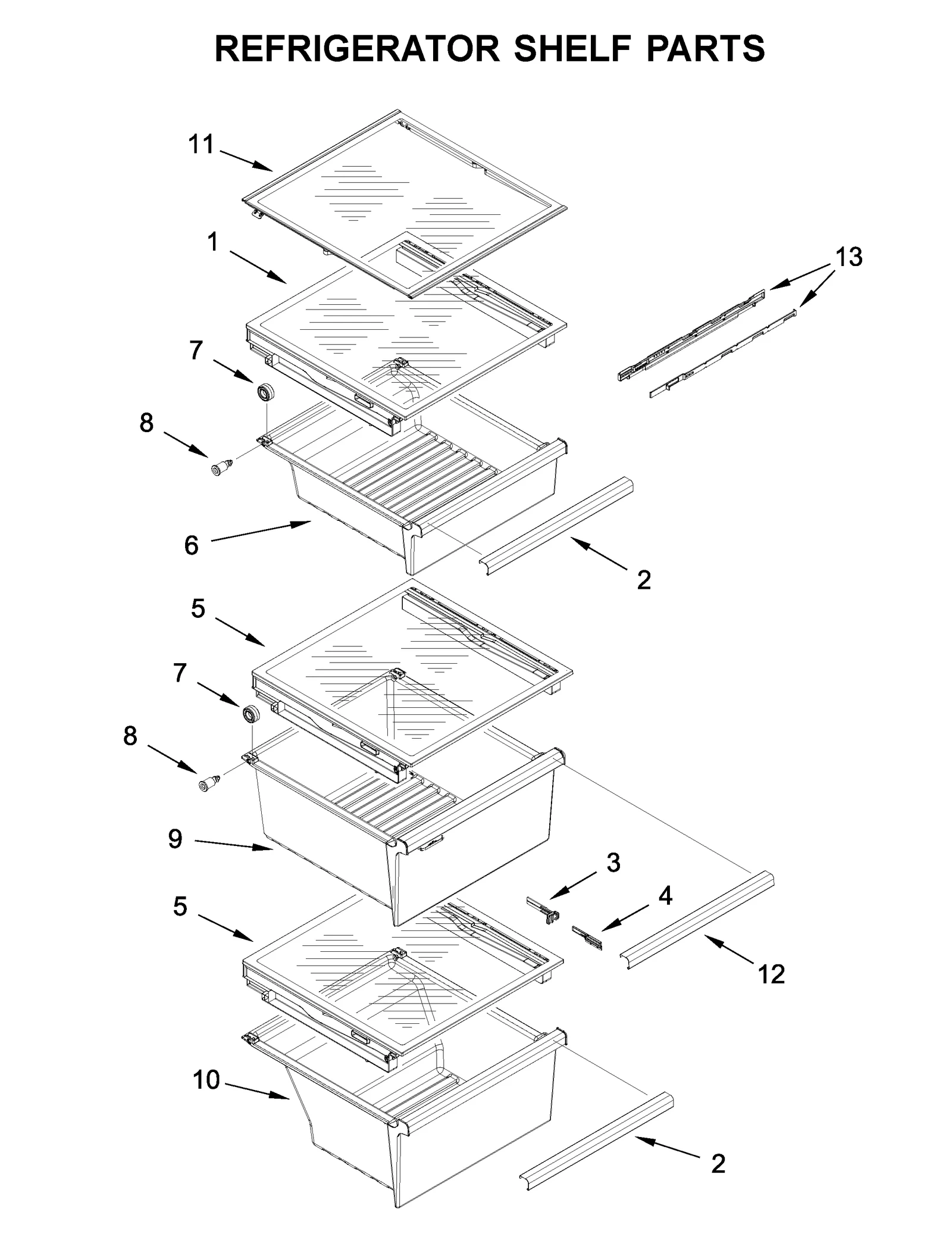 REFRIGERATOR SHELF PARTS

11

1

13

7

8

6

2

5

7

8

9

3

4

5

12

10

2