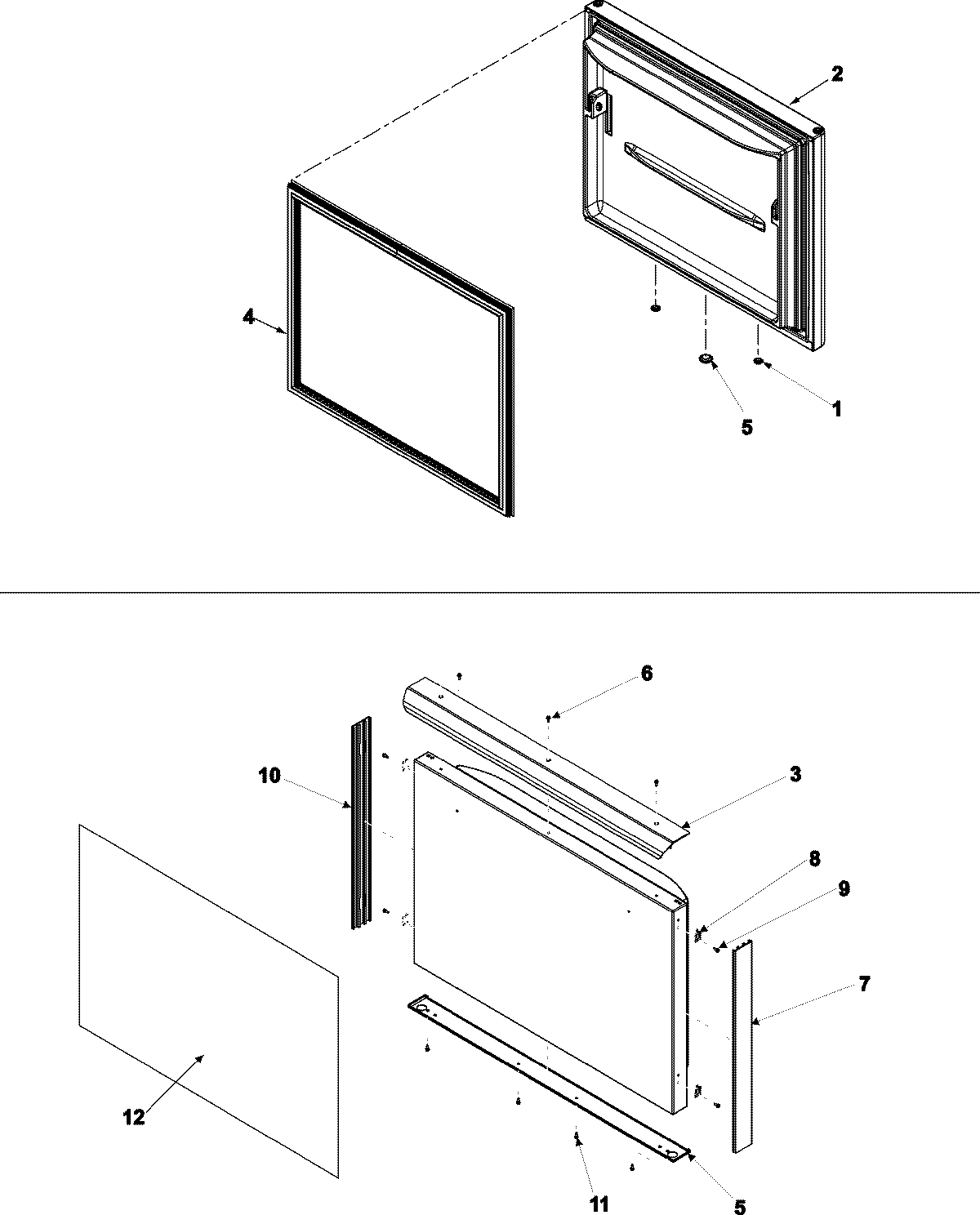 2

4

5

1

6

10

3

8

9

7

12

11

5