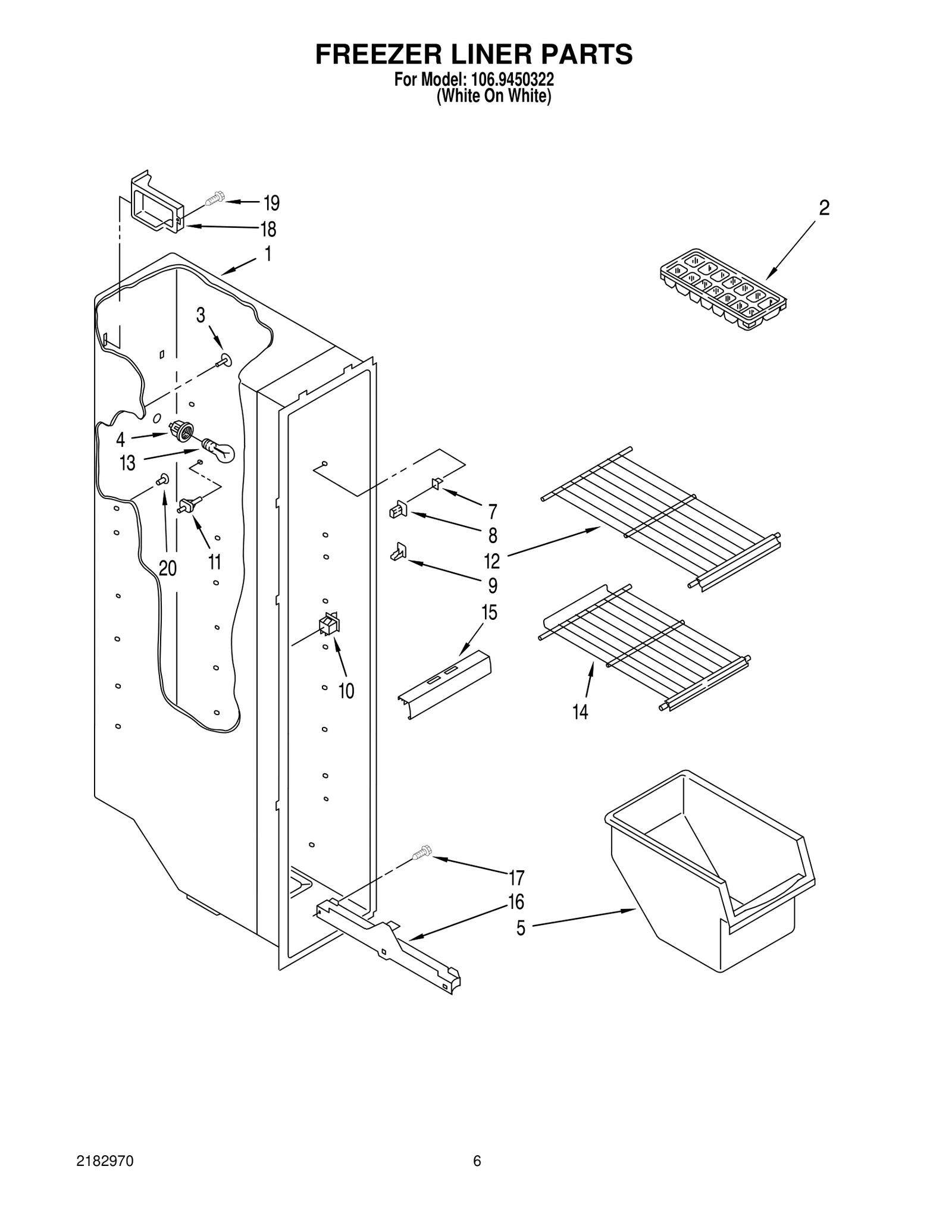 FREEZER LINER PARTS
For Model: 106.9450322
(White On White)

19
18
1
2
3
4
13
20
11
7
8
12
9
15
10
14
17
16
5

2182970

6