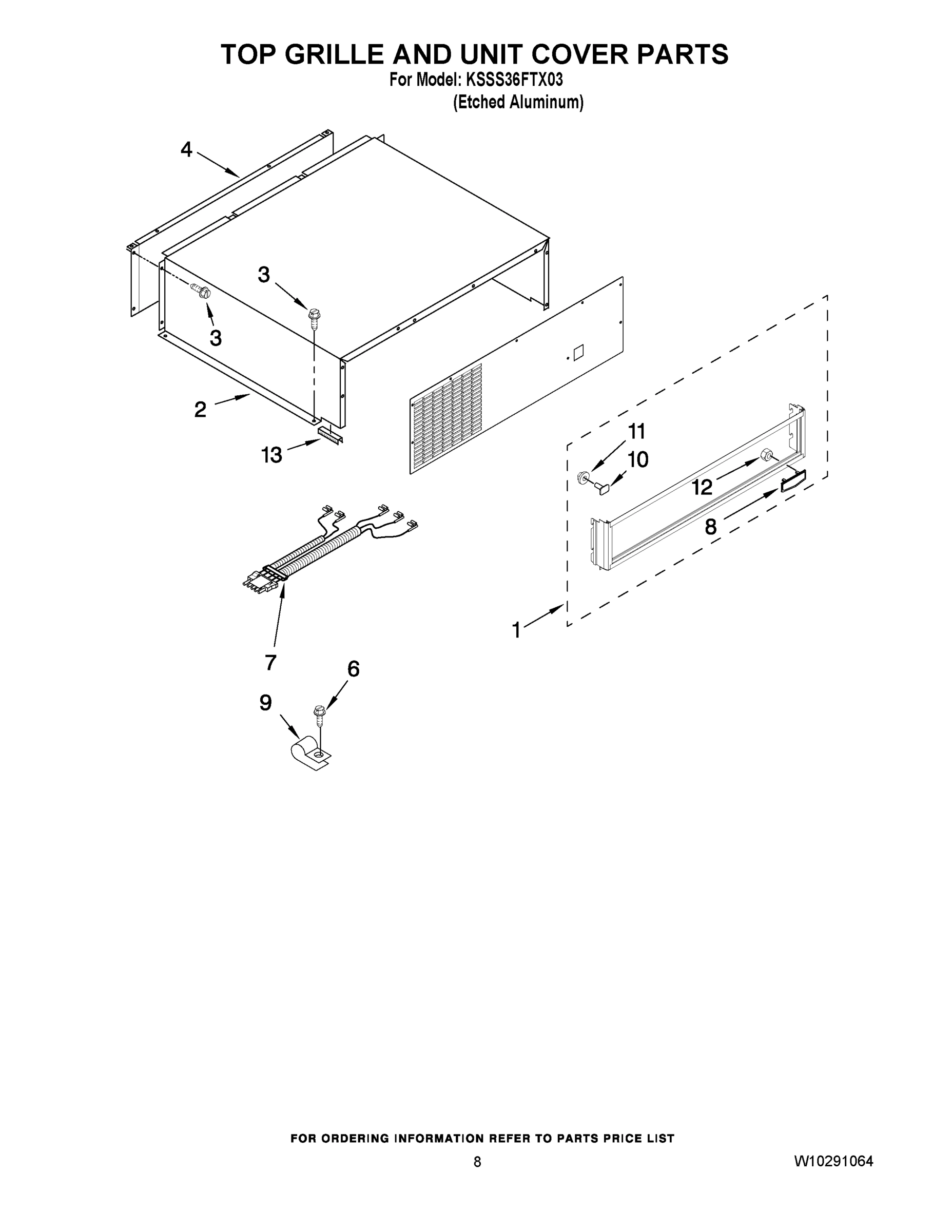 TOP GRILLE AND UNIT COVER PARTS
For Model: KSSS36FTX03
(Etched Aluminum)

4
3
3
2
13
11
10
12
8
1
7
6
9

FOR ORDERING INFORMATION REFER TO PARTS PRICE LIST

8

W10291064