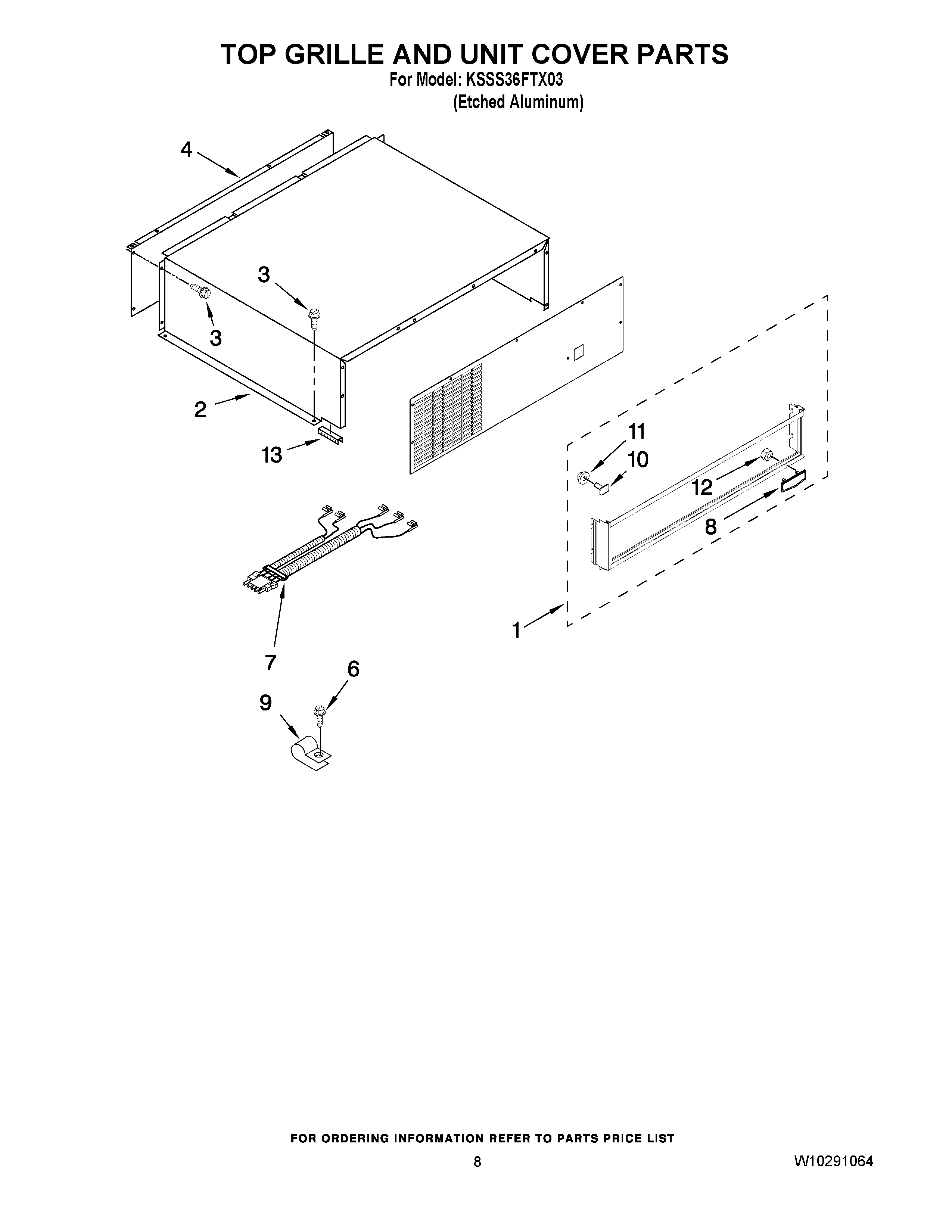 TOP GRILLE AND UNIT COVER PARTS
For Model: KSSS36FTX03
(Etched Aluminum)

4
3
3
2
13
11
10
12
8
1
7
6
9

FOR ORDERING INFORMATION REFER TO PARTS PRICE LIST
8
W10291064