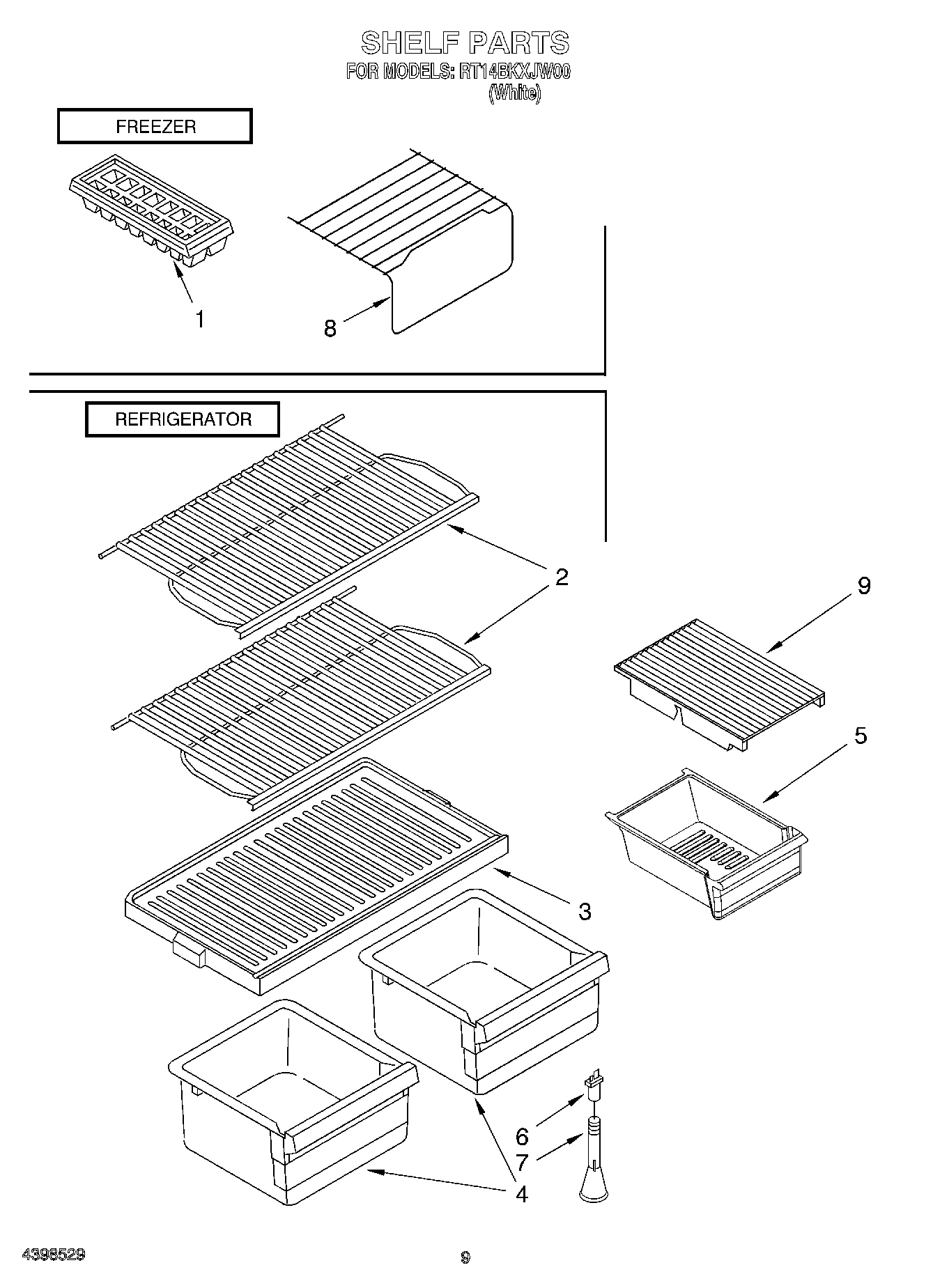 SHELF PARTS
FOR MODELS: RT14BKXJW00
(White)

FREEZER

1

8

REFRIGERATOR

2

9

5

3

6

7

4

4398529

9