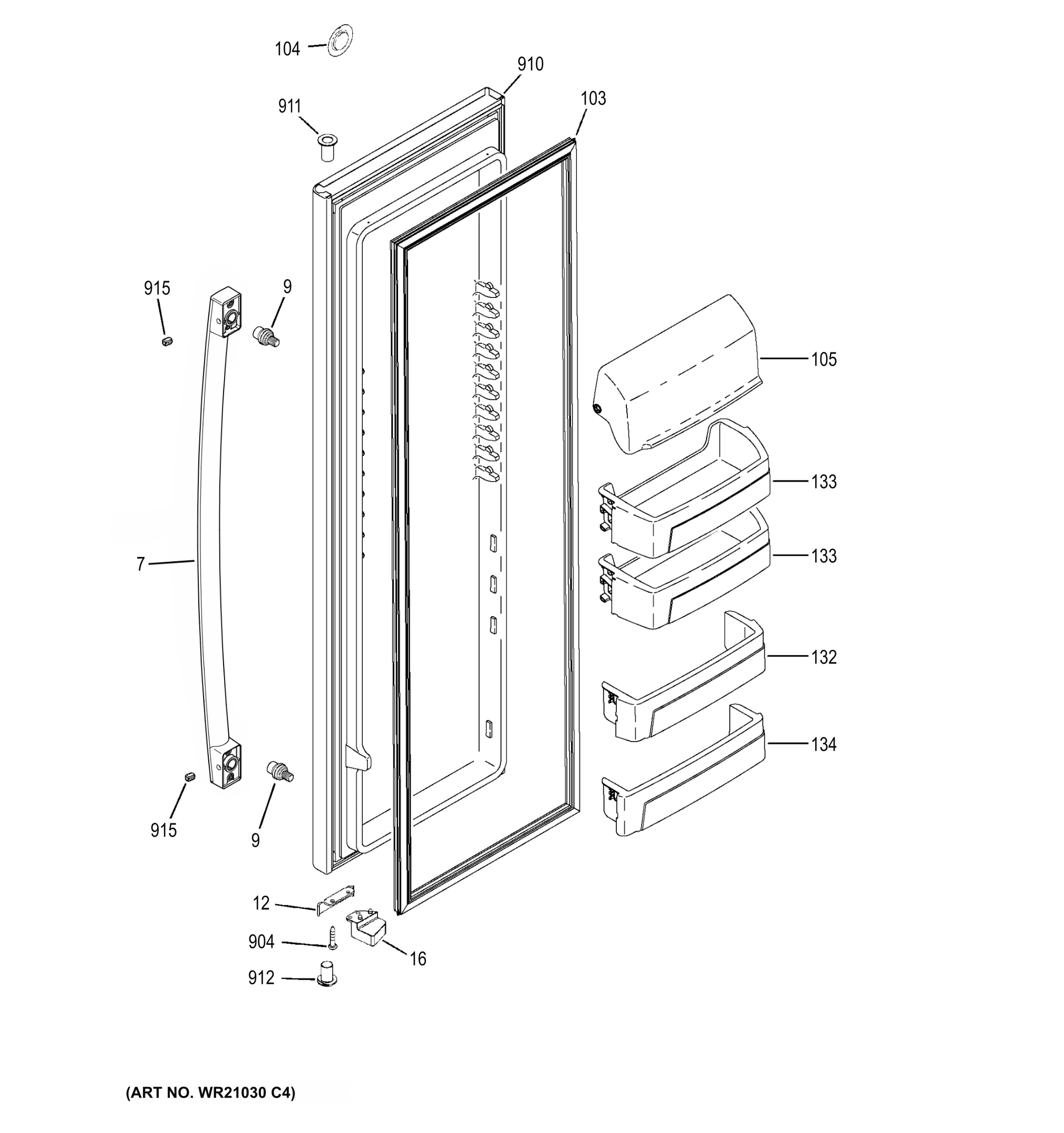 104
910
911
103
915
9
105
133
133
7
132
134
915
9
12
904
16
912

(ART NO. WR21030 C4)