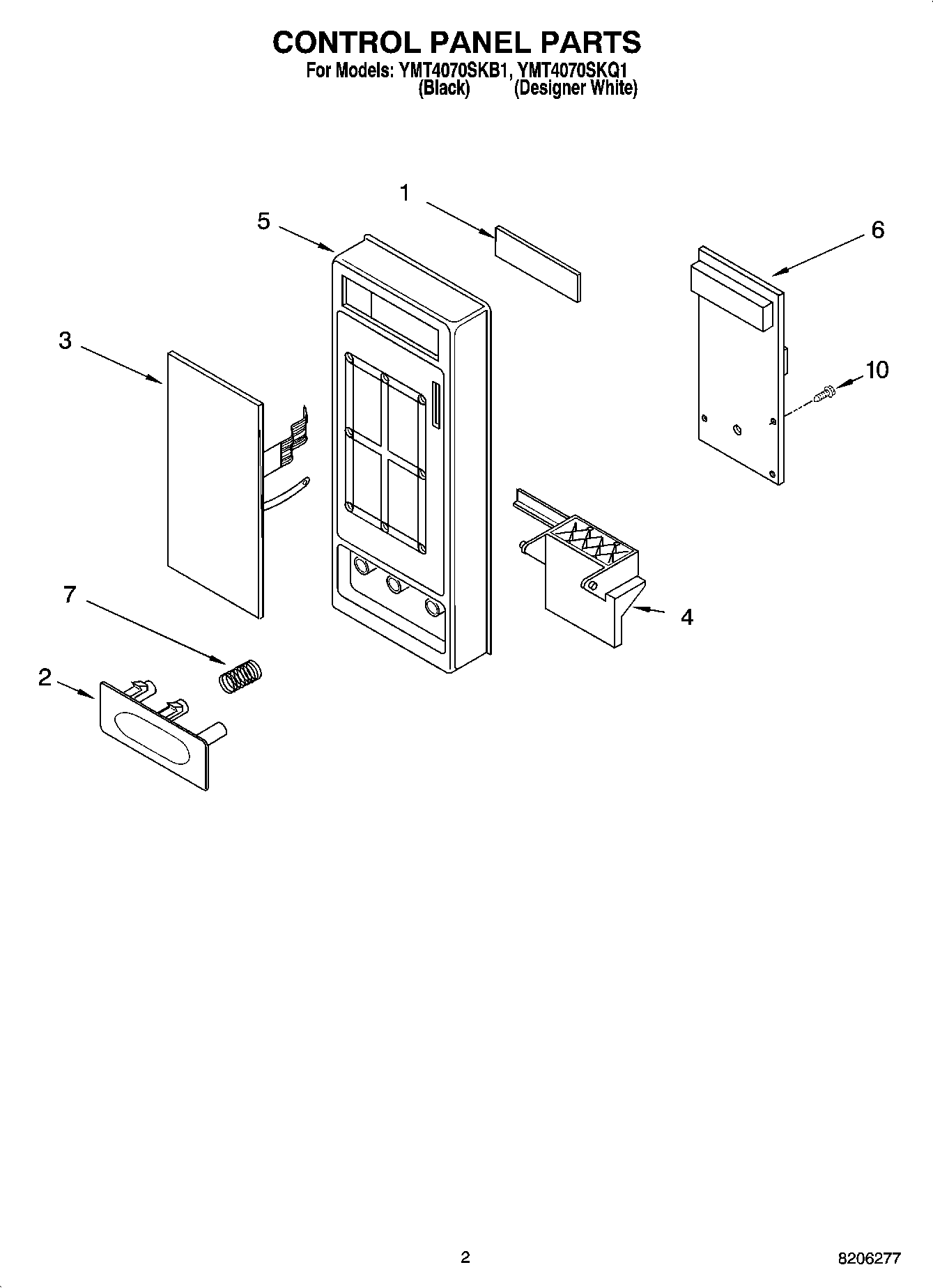 CONTROL PANEL PARTS
For Models: YMT4070SKB1, YMT4070SKQ1
(Black) (Designer White)

1
5
6
3
10
7
4
2

2
8206277