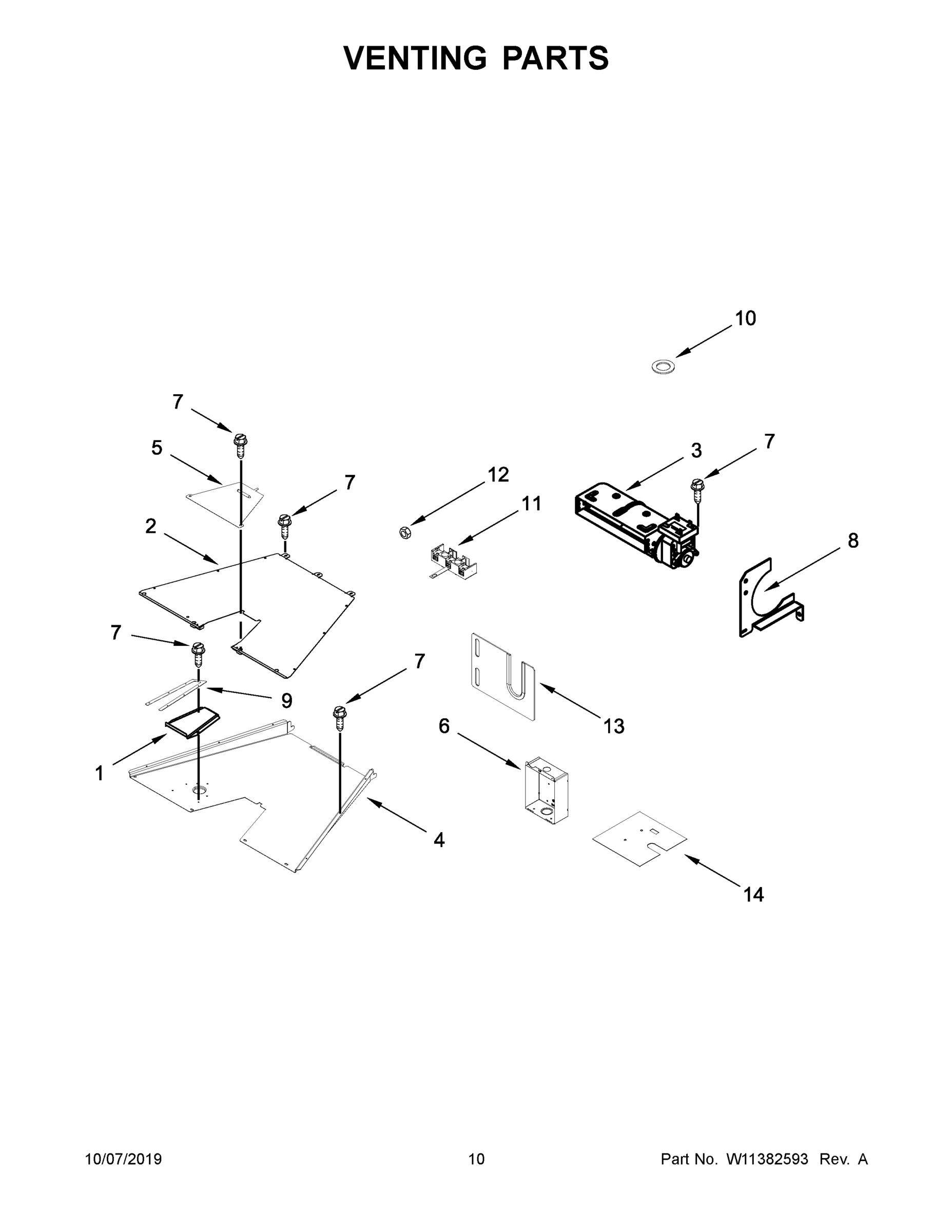 VENTING PARTS

10

7

5

7

3

7

12

11

2

8

7

7

9

13

6

1

4

14

10/07/2019

10

Part No. W11382593 Rev. A