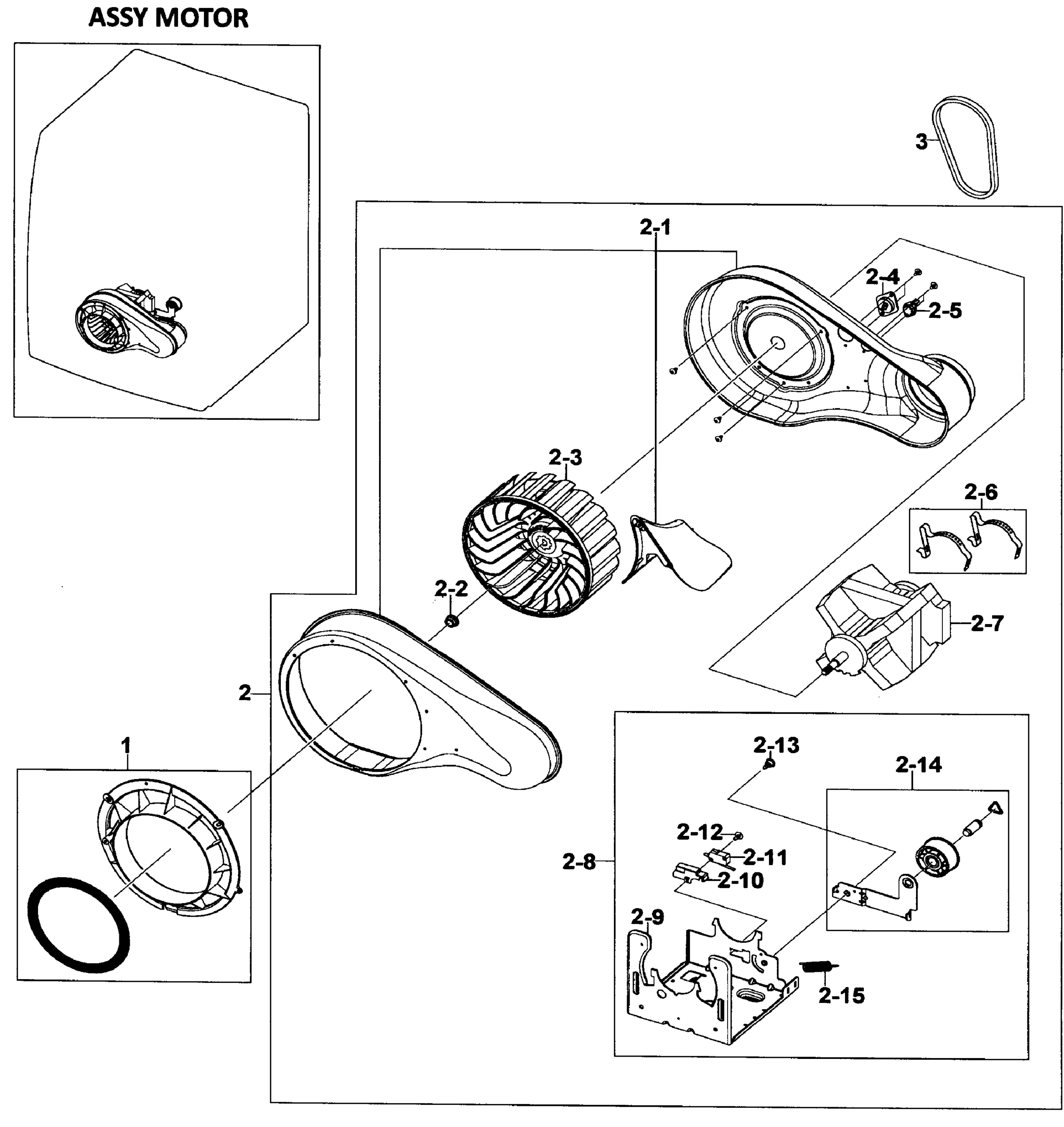 ASSY MOTOR

3

2-1

2-4

2-5

2-3

2-6

2-2

2-7

2

1

2-13

2-14

2-12

2-11

2-8

2-10

2-9

2-15