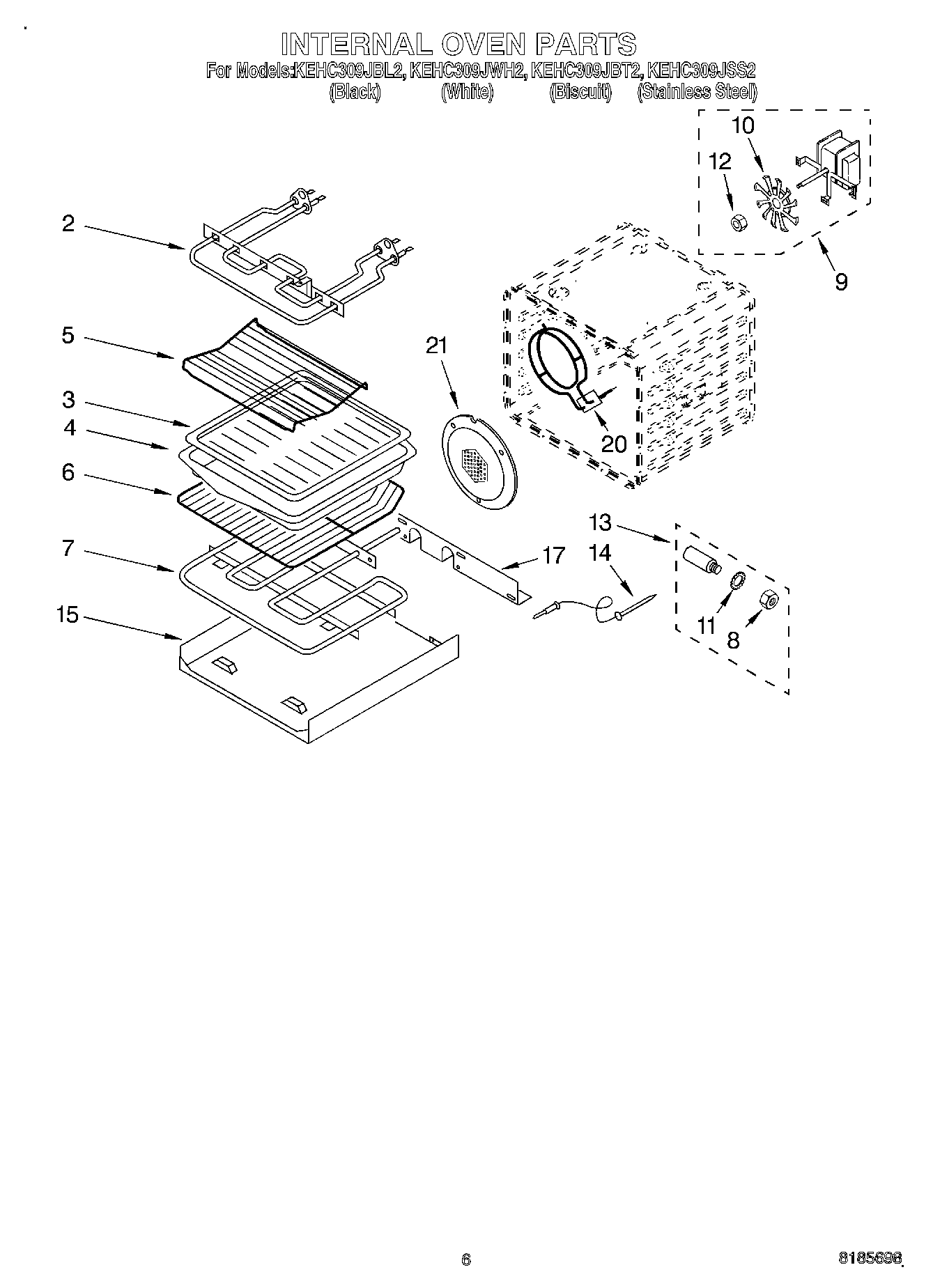 INTERNAL OVEN PARTS
For Models:KEHC309JBL2, KEHC309JWH2, KEHC309JBT2, KEHC309JSS2
(Black) (White) (Biscuit) (Stainless Steel)

10
12
2
9
5
21
3
4
20
6
13
7
17
14
15
11
8

6

8185698