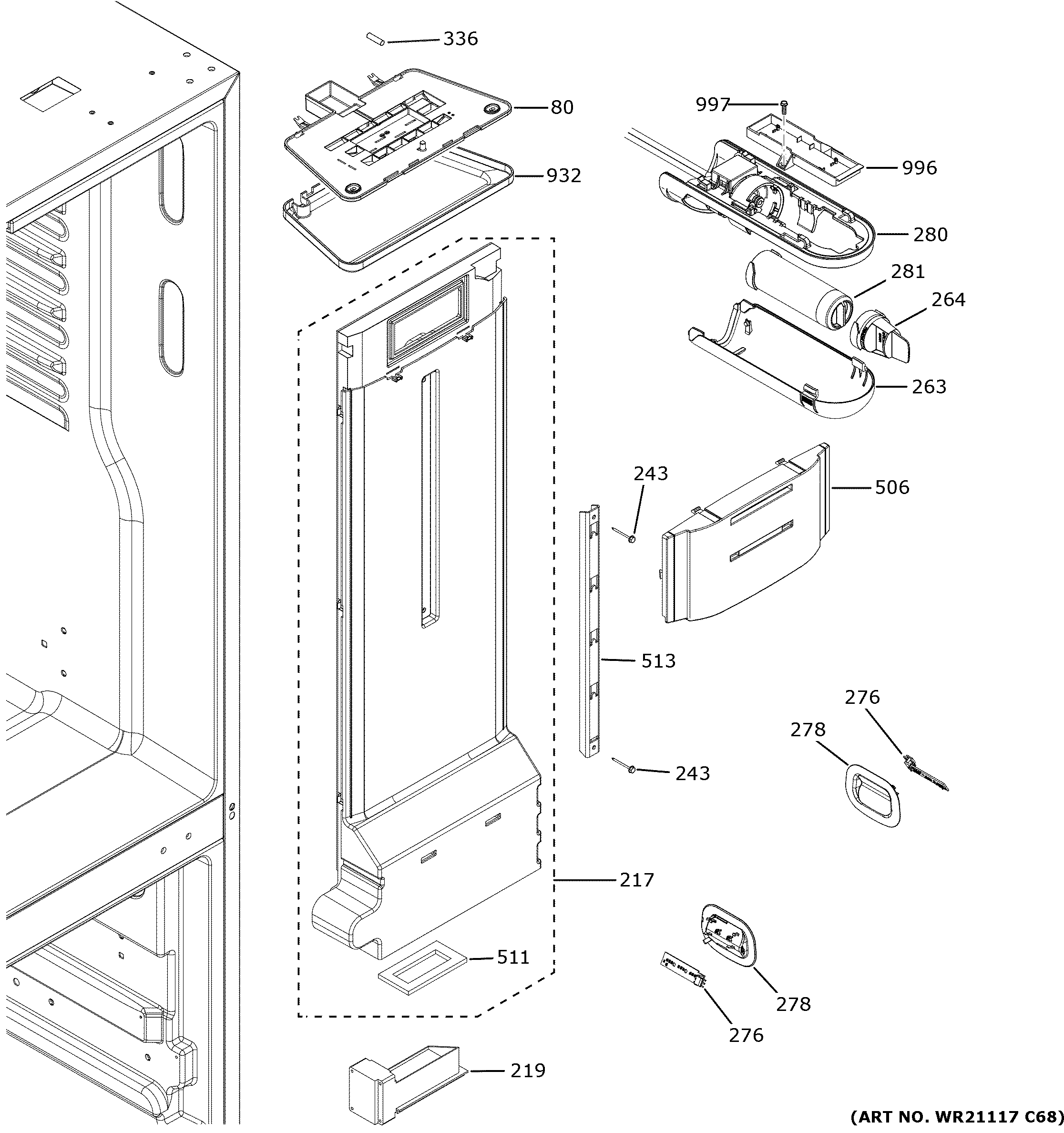 336
80
997
932
996
280
281
264
263
243
506
513
276
278
243
217
511
278
276
219
(ART NO. WR21117 C68)