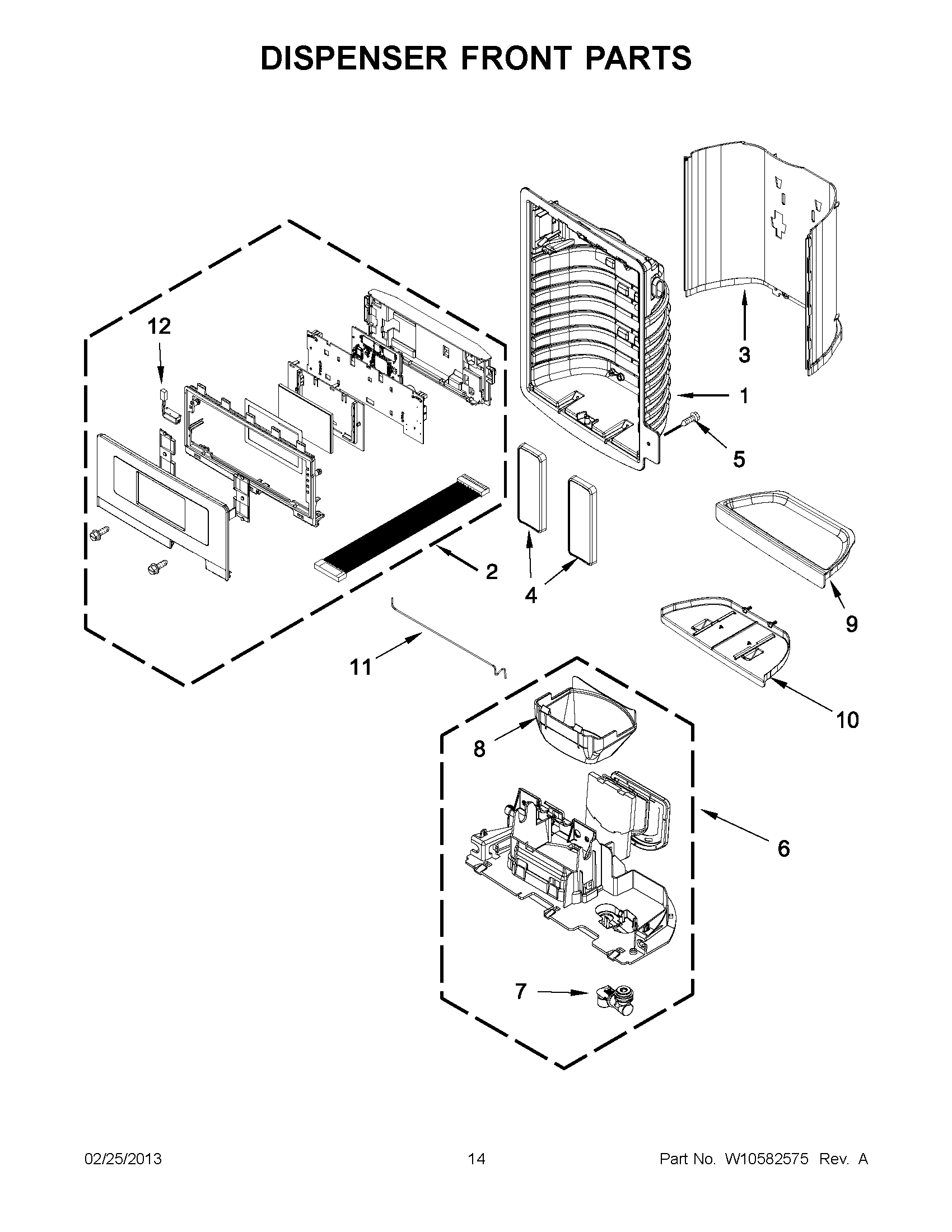 DISPENSER FRONT PARTS

12

3

1

5

2

4

9

11

10

8

6

7

02/25/2013

14

Part No. W10582575 Rev. A