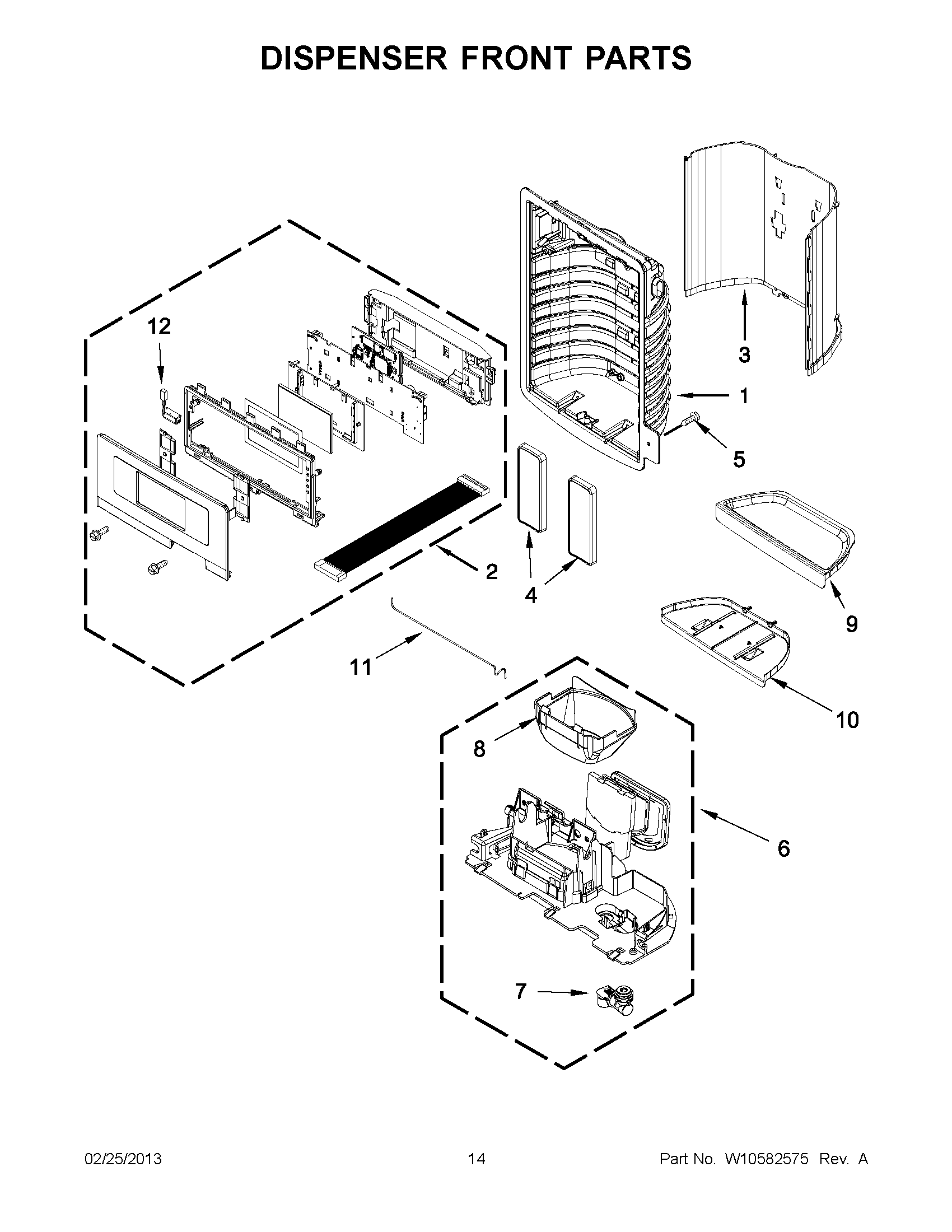 DISPENSER FRONT PARTS

12

3

1

5

2

4

9

11

10

8

6

7

02/25/2013 14 Part No. W10582575 Rev. A