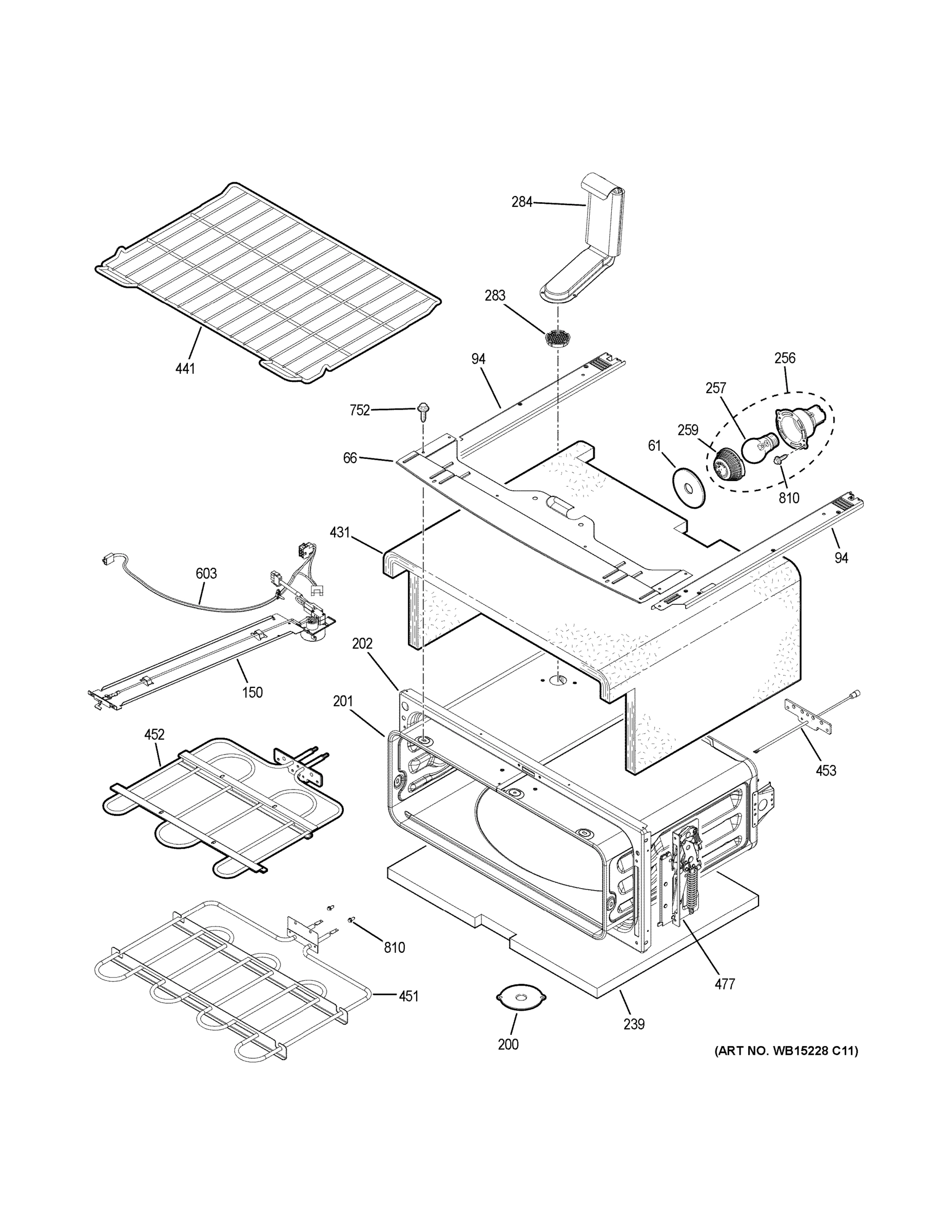 284
283
441
94
256
257
752
259
61
66
810
431
94
603
202
150
201
452
453
810
477
451
239
200
(ART NO. WB15228 C11)