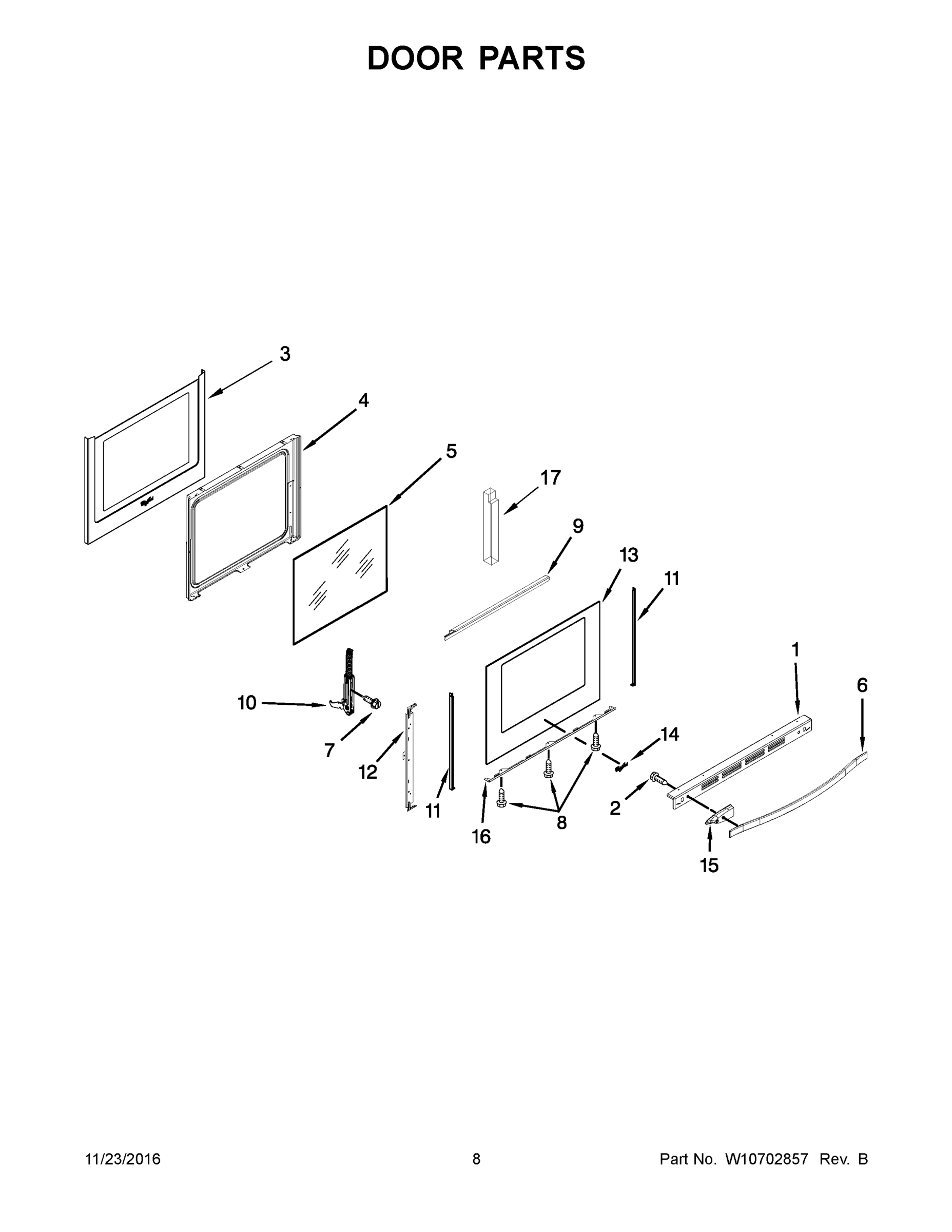 DOOR PARTS

3

4

5

17

9

13

11

1

6

10

7

12

11

16

8

14

2

15

11/23/2016

8

Part No. W10702857 Rev. B