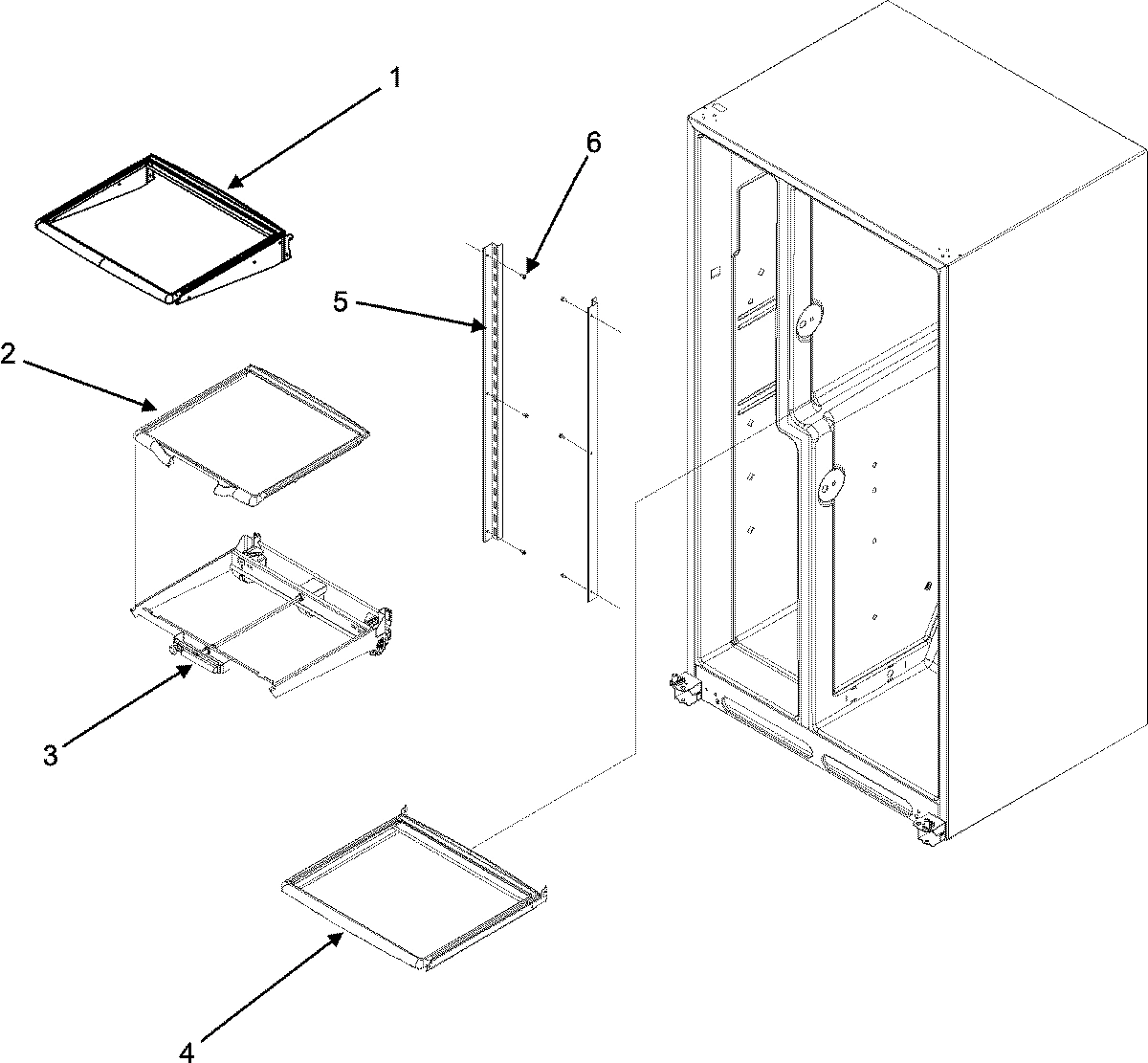 1
6
5
2
3
4