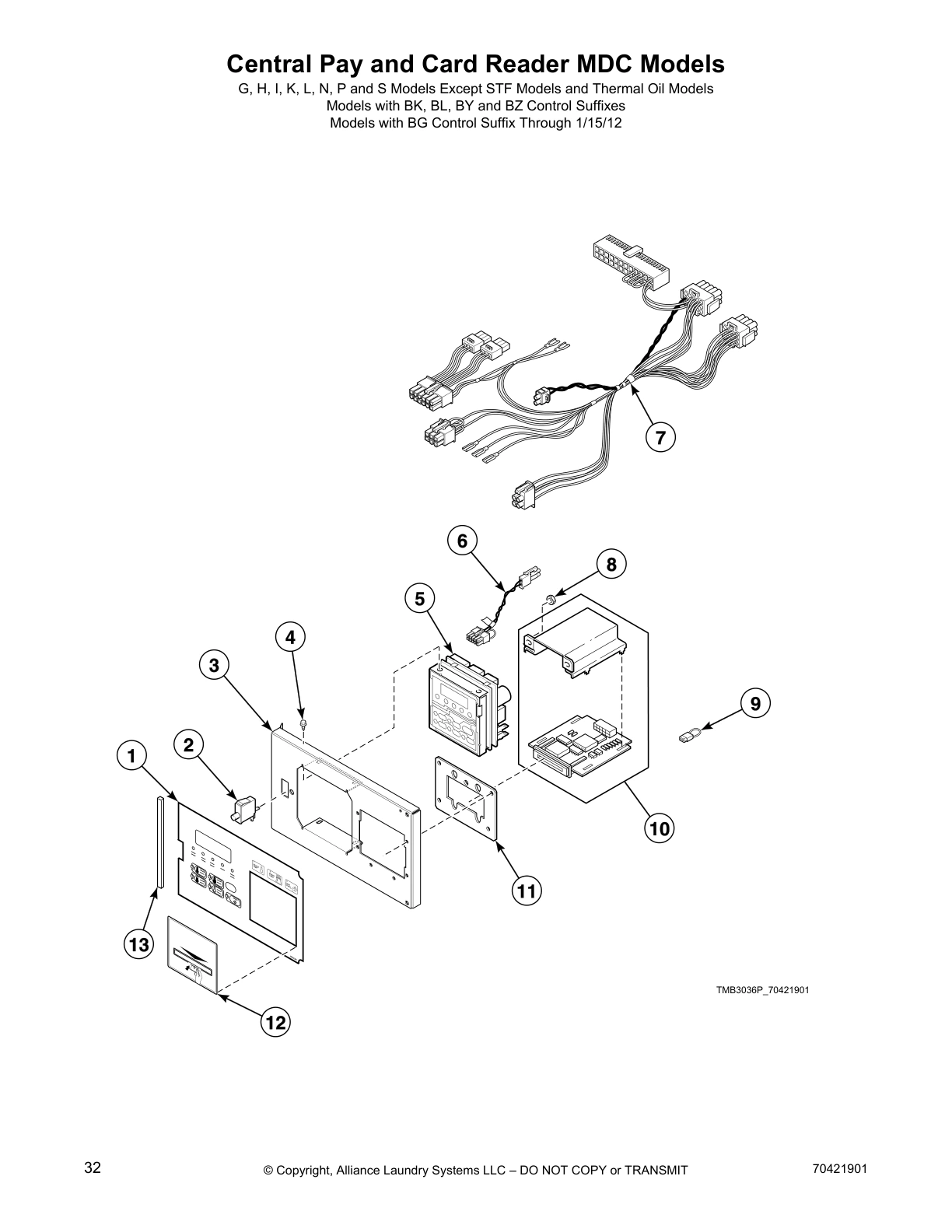 Central Pay and Card Reader MDC Models

G, H, I, K, L, N, P and S Models Except STF Models and Thermal Oil Models
Models with BK, BL, BY and BZ Control Suffixes
Models with BG Control Suffix Through 1/15/12

7

6

8

5

4

3

9

2

1

10

11

13

12

TMB3036P_70421901

32

© Copyright, Alliance Laundry Systems LLC – DO NOT COPY or TRANSMIT

70421901