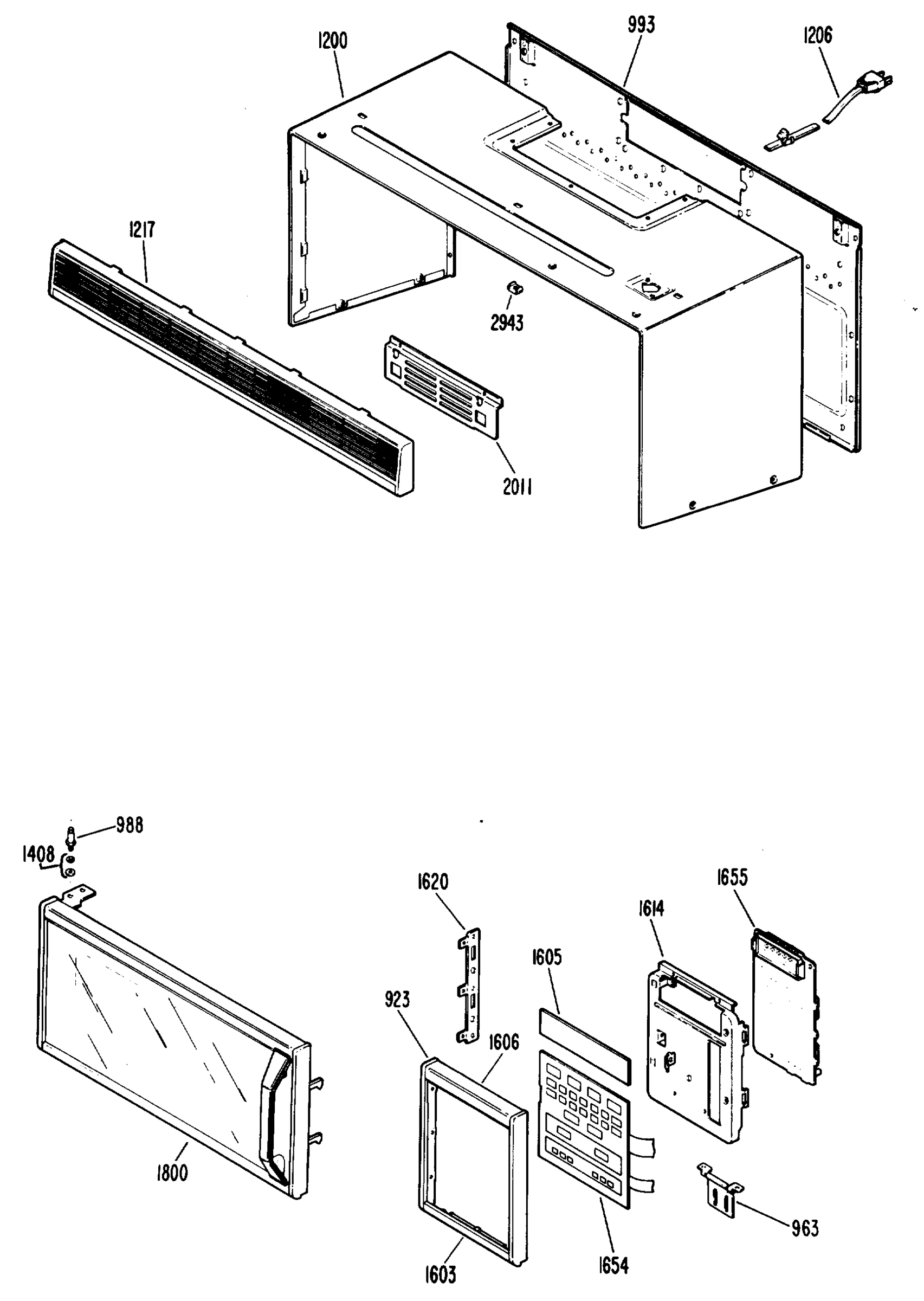 1200
993
1206
1217
2943
2011

988
1408
1620
1655
1614
1605
923
1606
1800
963
1603
1654