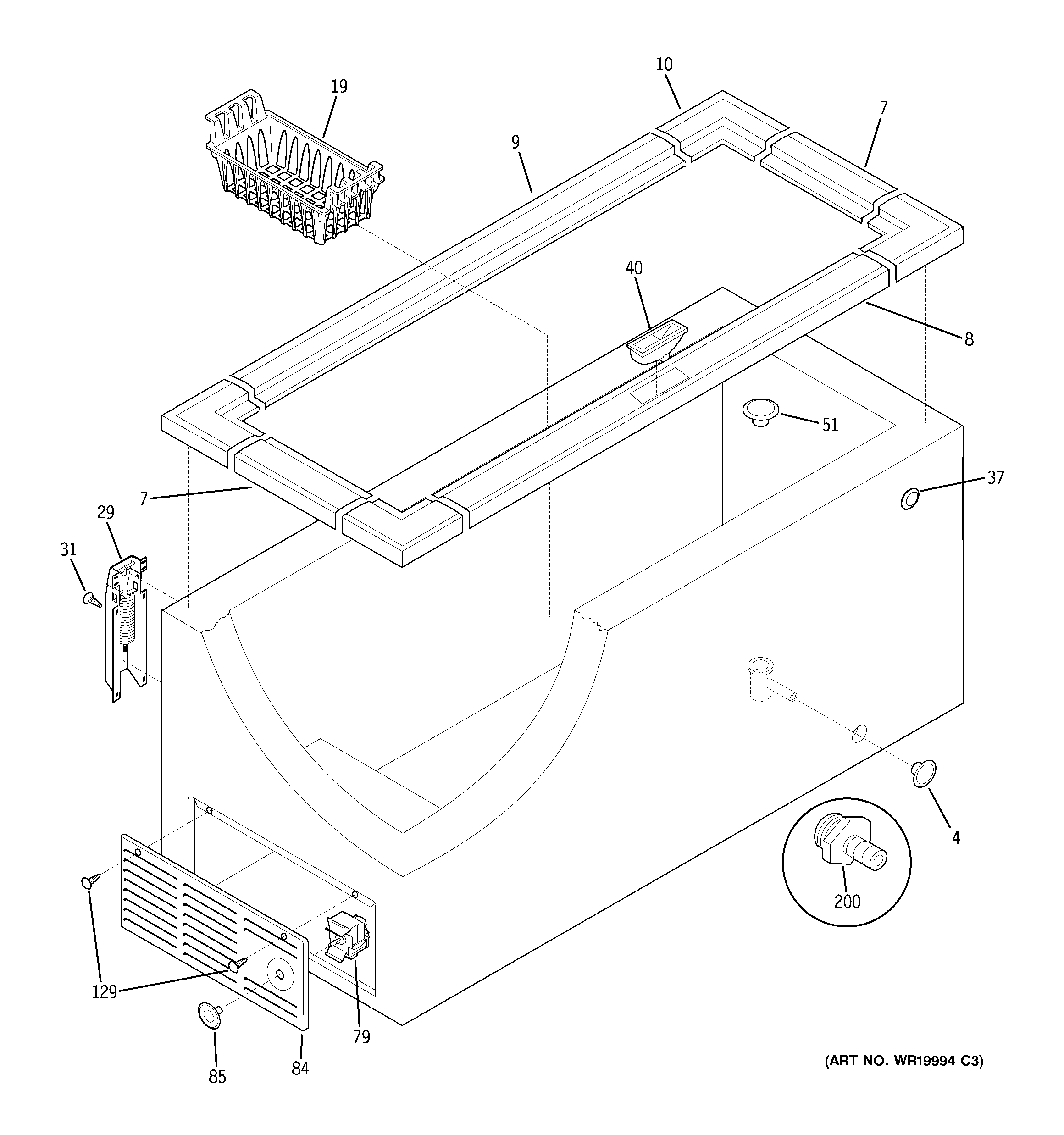 10
19
7
9
40
8
51
37
7
29
31
4
200
129
79
85
84
(ART NO. WR19994 C3)