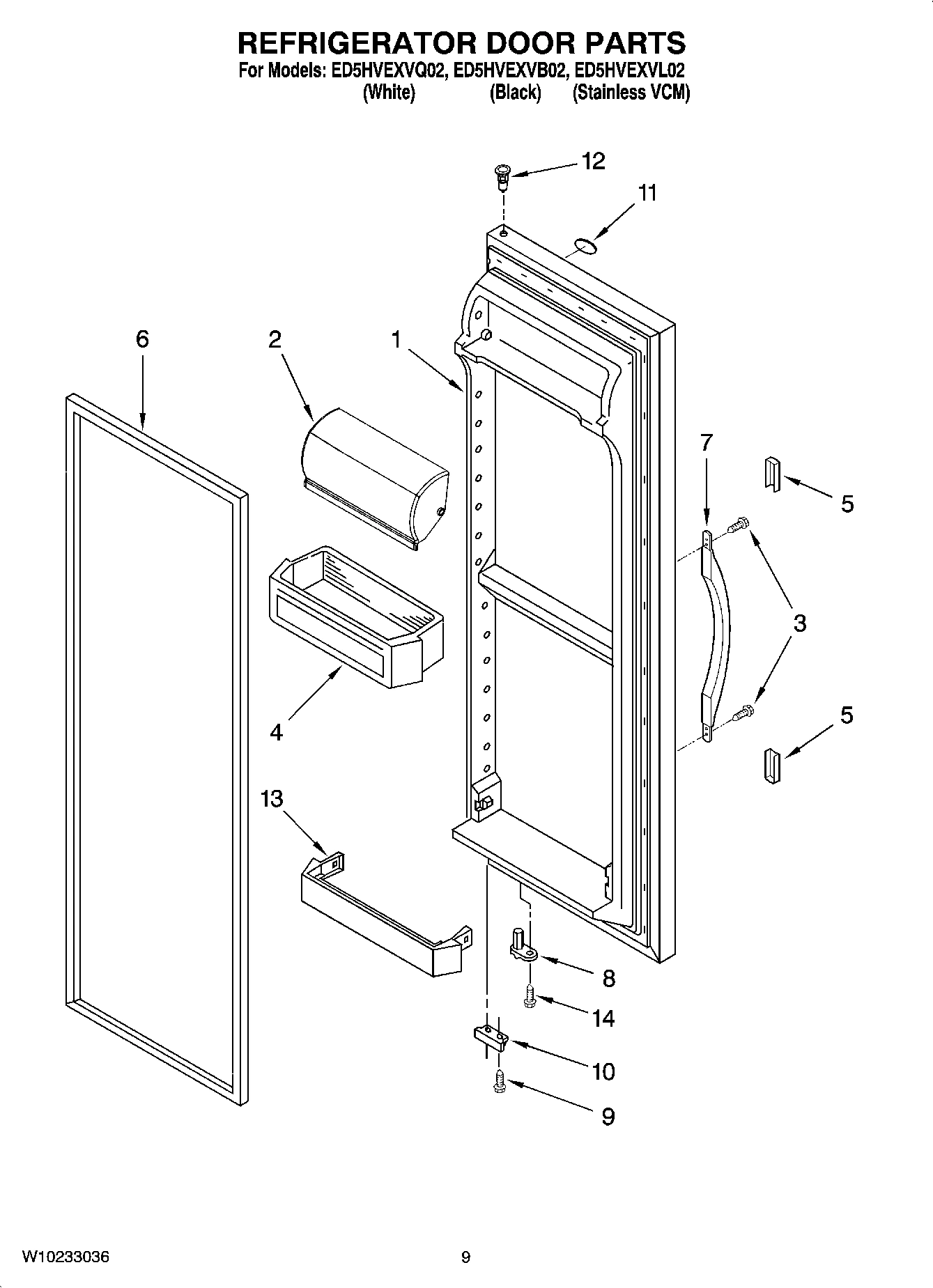 REFRIGERATOR DOOR PARTS

For Models: ED5HVEXVQ02, ED5HVEXVB02, ED5HVEXVL02
(White) (Black) (Stainless VCM)

12

11

6

2

1

7

5

3

4

5

13

8

14

10

9

W10233036

9