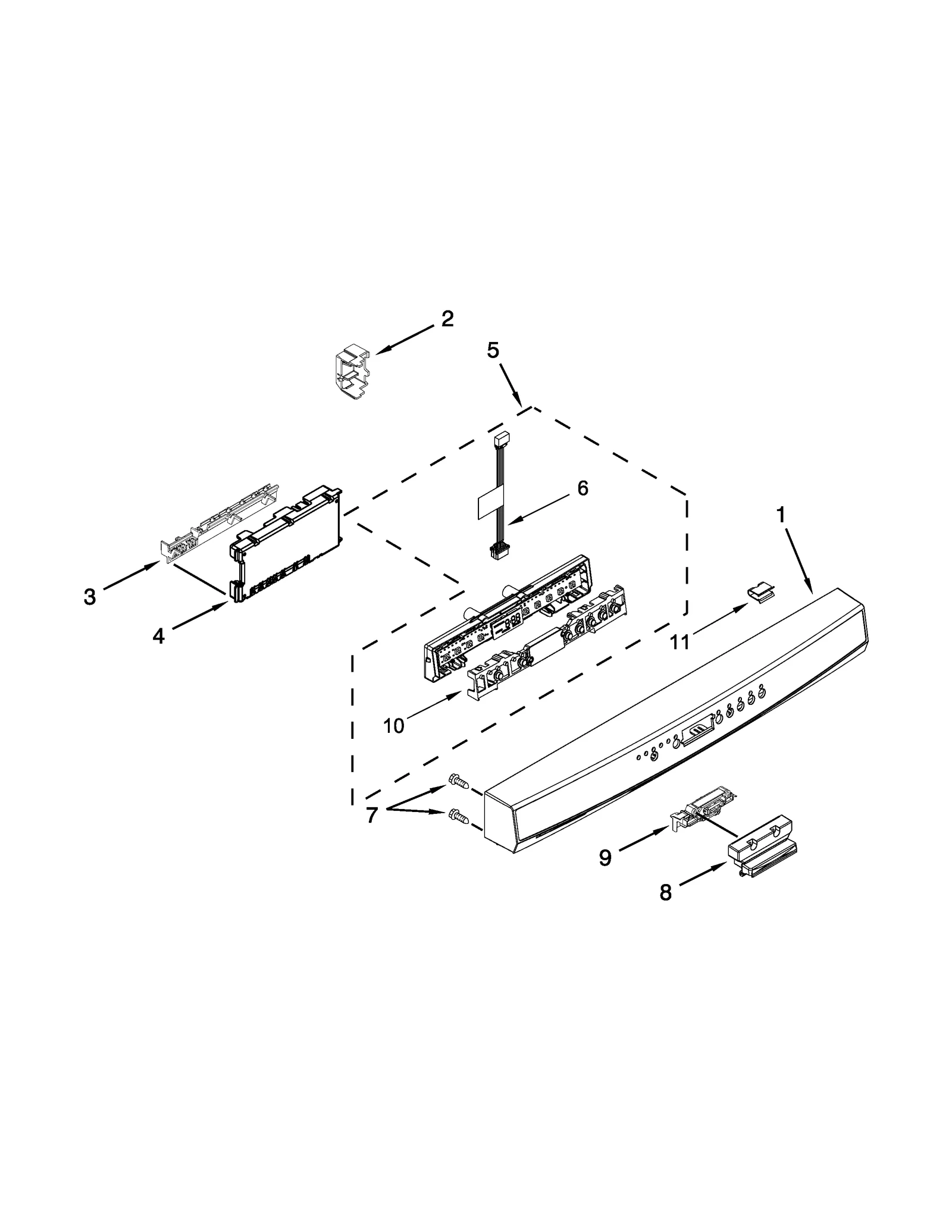 2
5
6
1
3
4
11
10
7
9
8