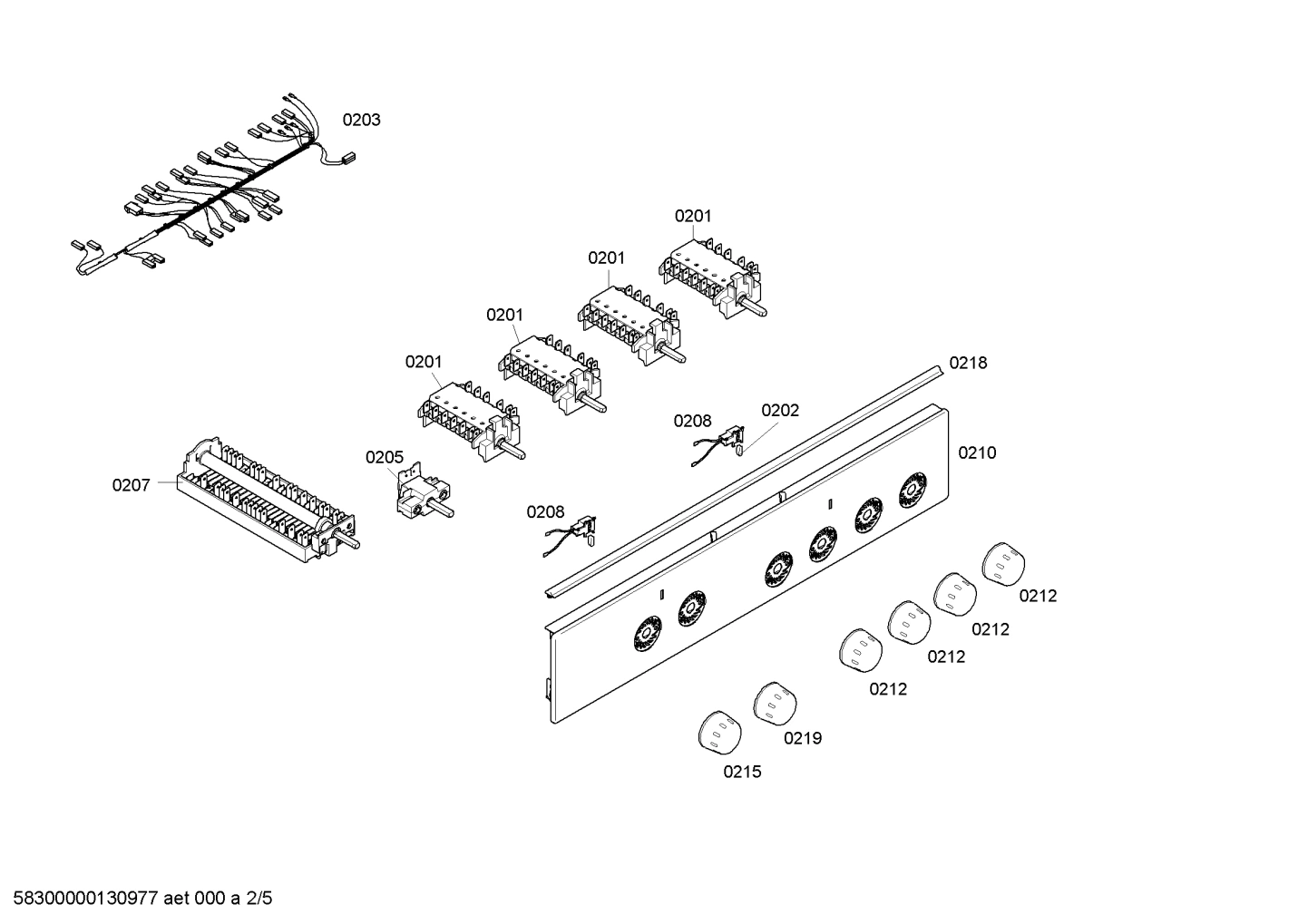 0203

0201

0201

0201

0201

0218

0208

0202

0210

0205

0207

0208

0212

0212

0212

0212

0219

0215

58300000130977 aet 000 a 2/5