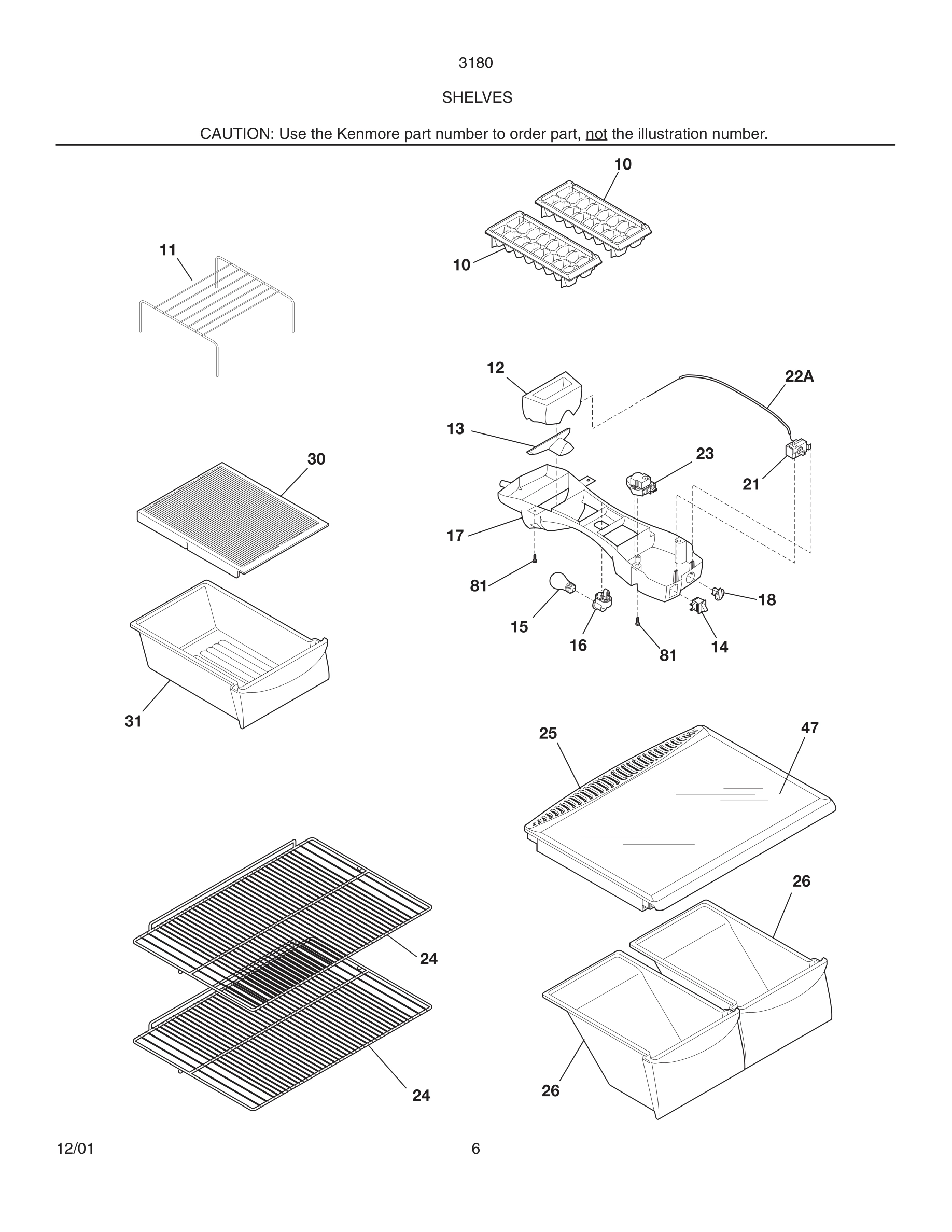 3180

SHELVES

CAUTION: Use the Kenmore part number to order part, not the illustration number.

10
11
10
12
22A
13
30
23
21
17
81
18
15
16
81
14
31
25
47
26
24
24
26

12/01

6