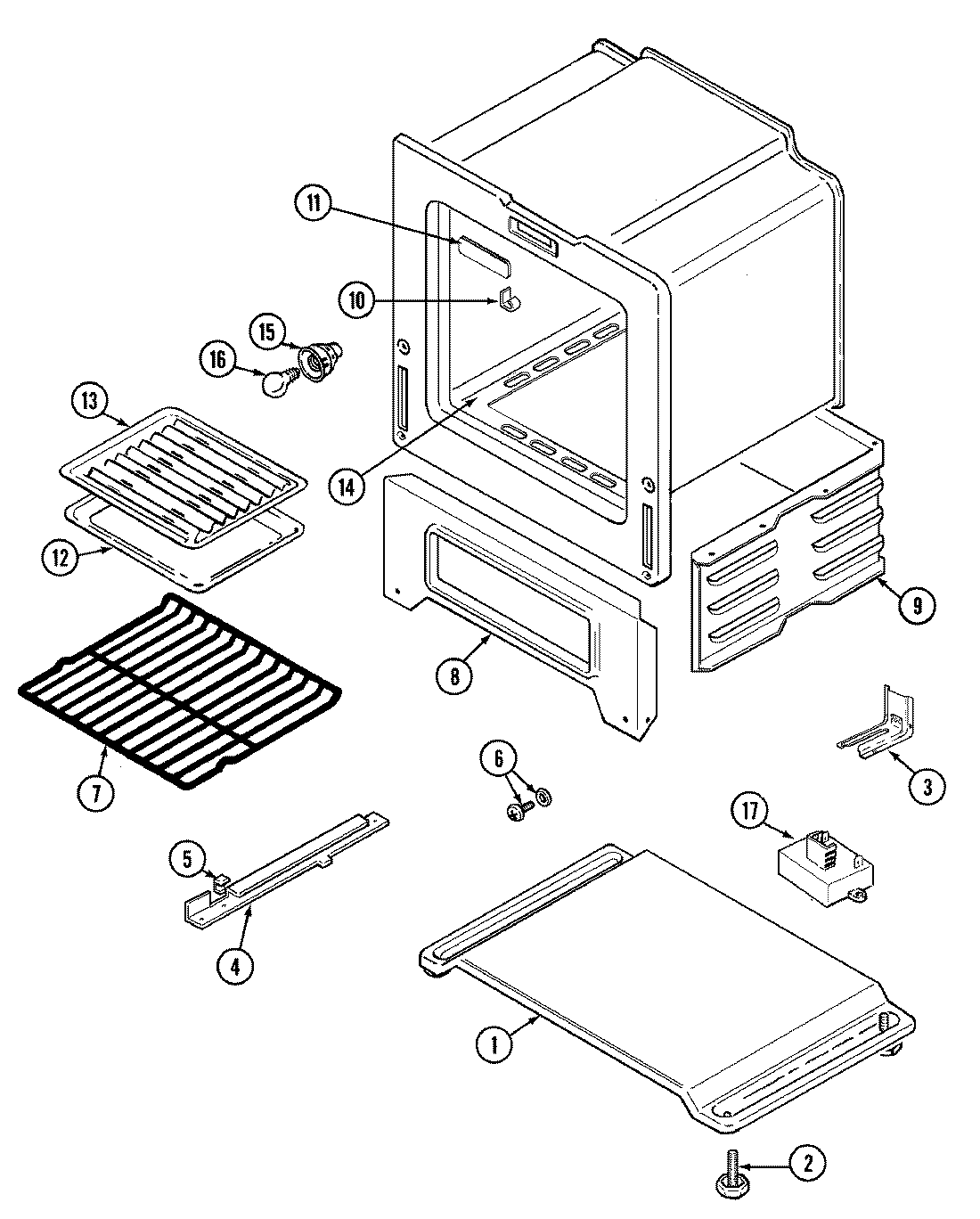 11
10
15
16
13
14
12
9
8
7
6
3
17
5
4
1
2