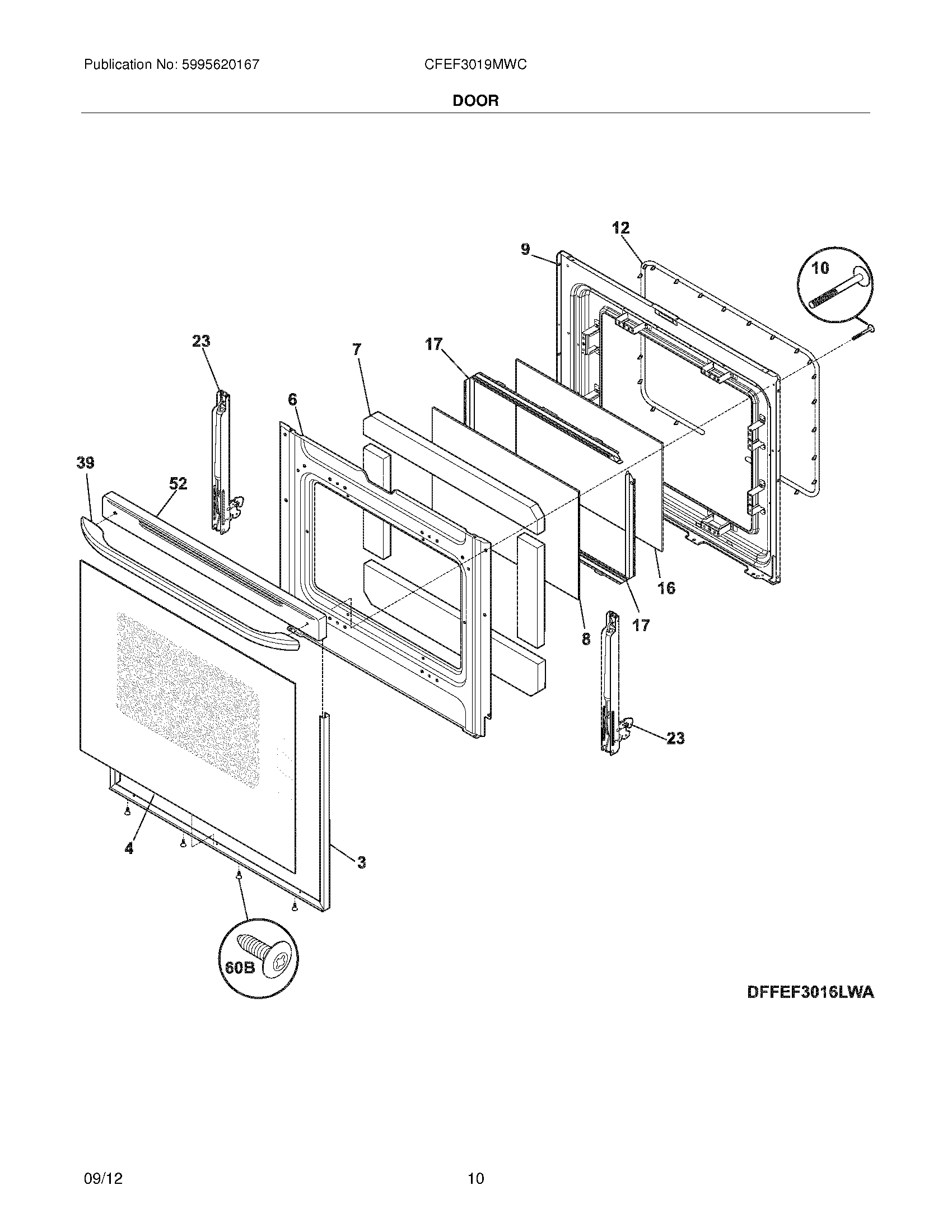 Publication No: 5995620167

CFEF3019MWC

DOOR

12
9
10
23
7
17
6
39
52
16
17
8
23
4
3
60B

DFFEF3016LWA

09/12

10