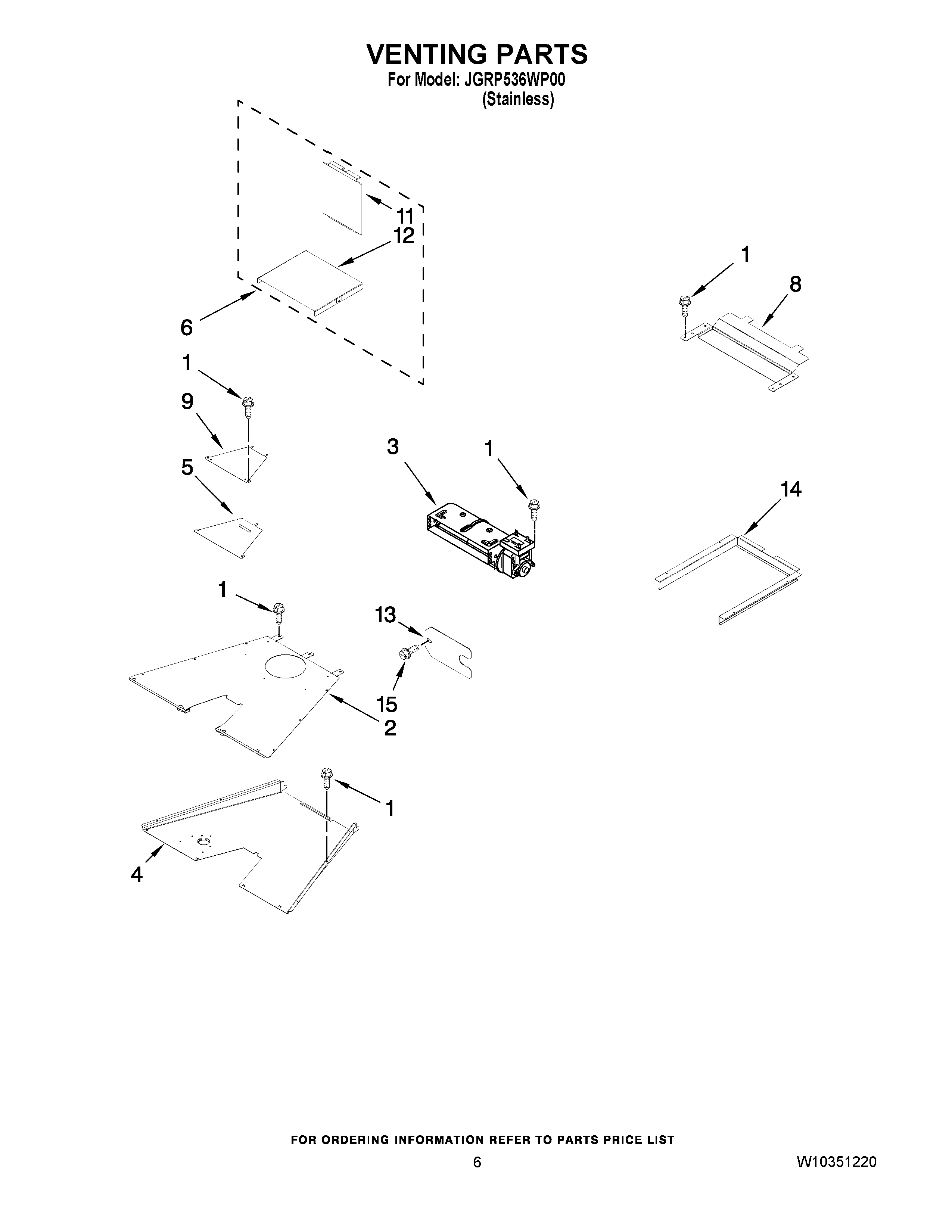 VENTING PARTS
For Model: JGRP536WP00
(Stainless)

11
12
1
8
6
1
9
3
1
5
14
1
13
15
2
1
4

FOR ORDERING INFORMATION REFER TO PARTS PRICE LIST
6
W10351220